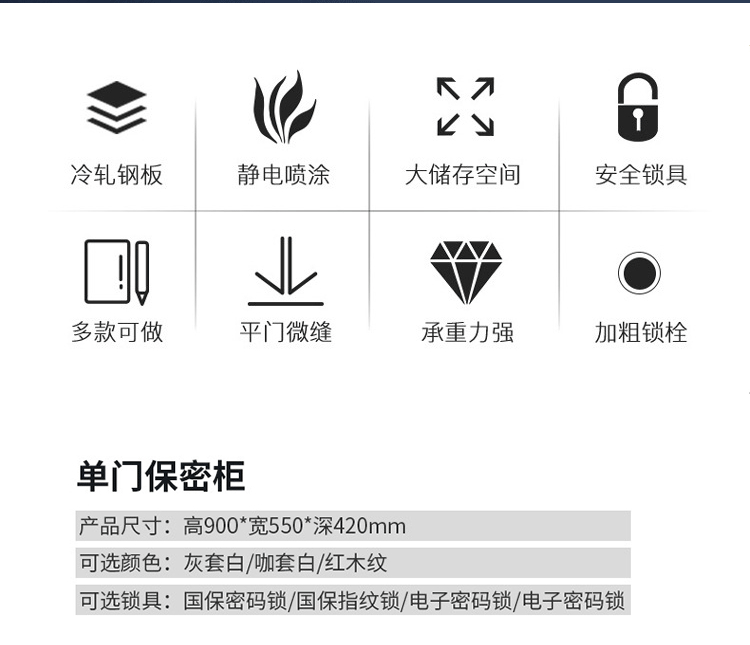 冷轧钢板

静电喷涂

大储存空间

安全锁具

多款可做

平门微缝

承重力强

加粗锁栓

单门保密柜

产品尺寸：高900*宽550*深420mm

可选颜色：灰套白/咖套白/红木纹

可选锁具：国保密码锁/国保指纹锁/电子密码锁/电子密码锁