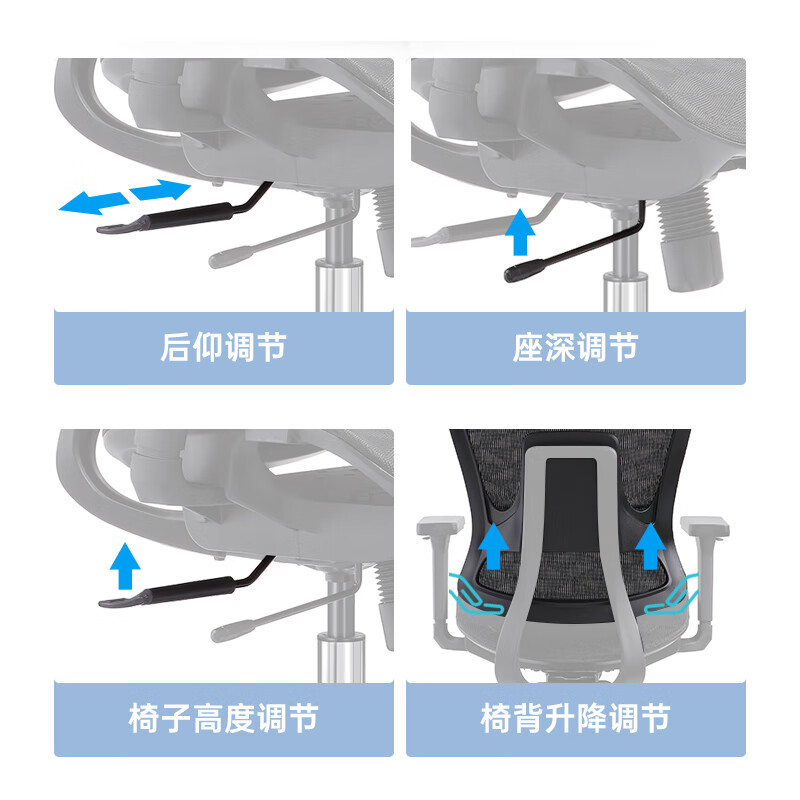 后仰调节

座深调节

椅子高度调节

椅背升降调节