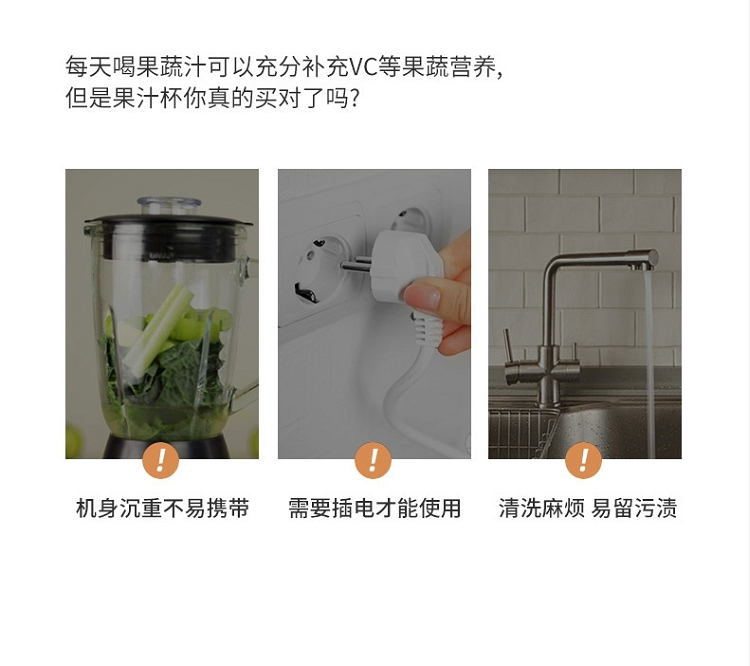 每天喝果蔬汁可以充分补充VC等果蔬营养，
但是果汁杯你真的买对了吗？

!
机身沉重不易携带

!
需要插电才能使用

!
清洗麻烦 易留污渍