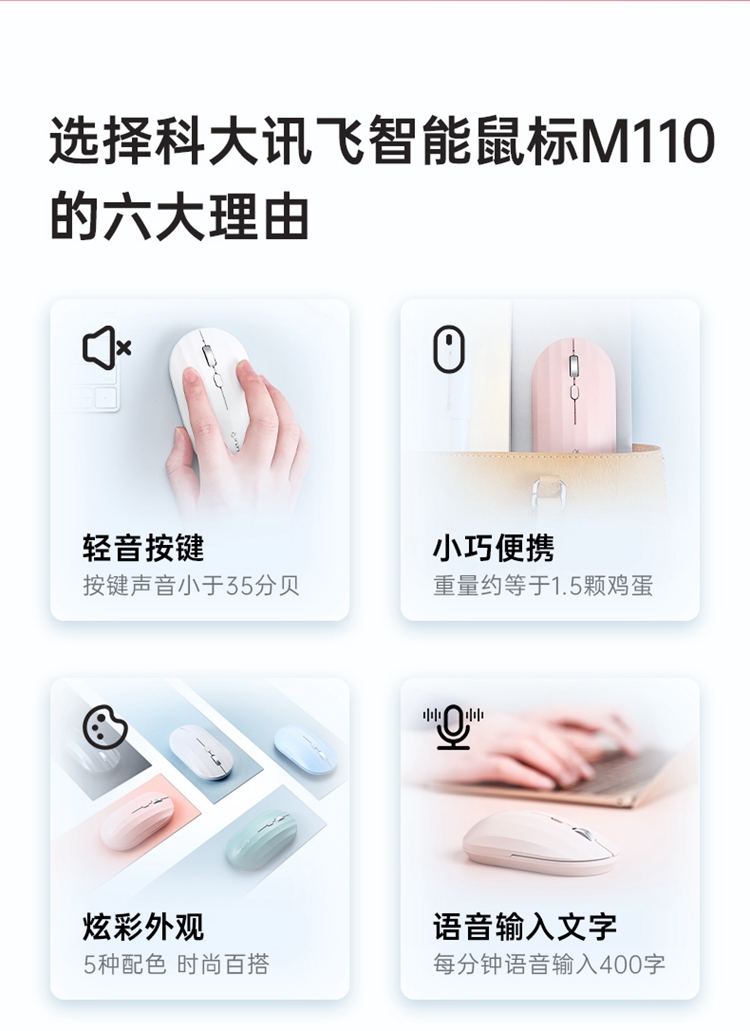 选择科大讯飞智能鼠标M110的六大理由

轻音按键
按键声音小于35分贝

小巧便携
重量约等于1.5颗鸡蛋

炫彩外观
5种配色 时尚百搭

语音输入文字
每分钟语音输入400字