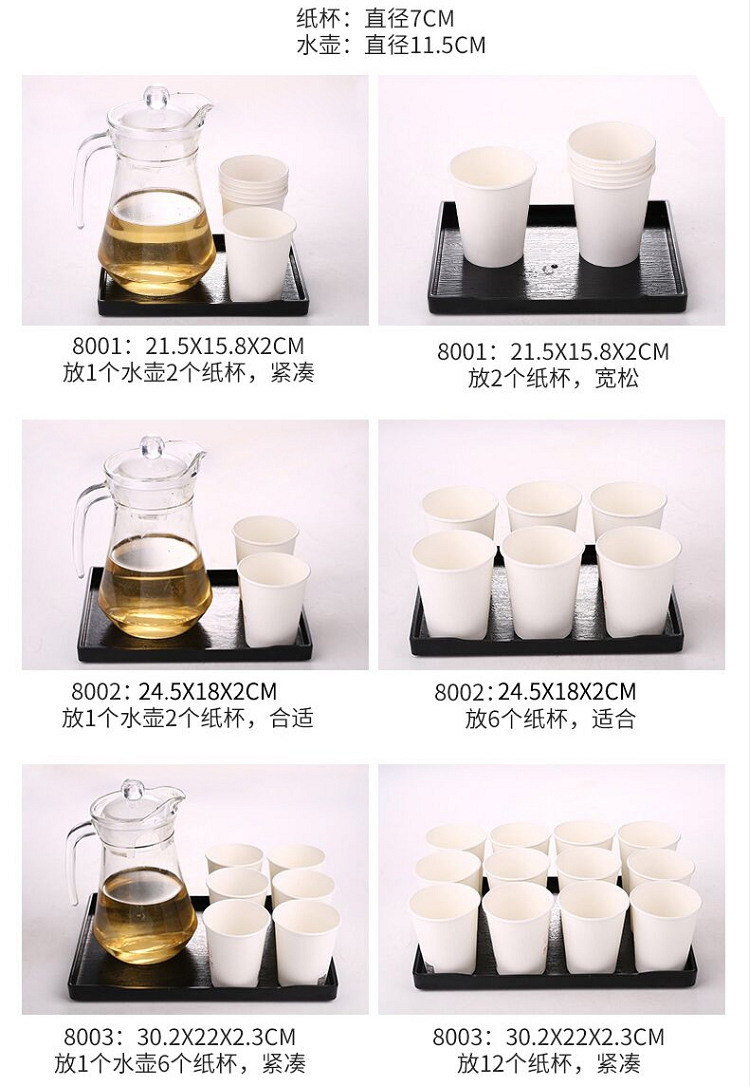 纸杯：直径7CM
水壶：直径11.5CM

8001：21.5X15.8X2CM
放1个水壶2个纸杯，紧凑

8001：21.5X15.8X2CM
放2个纸杯，宽松

8002：24.5X18X2CM
放1个水壶2个纸杯，合适

8002：24.5X18X2CM
放6个纸杯，适合

8003：30.2X22X2.3CM
放1个水壶6个纸杯，紧凑

8003：30.2X22X2.3CM
放12个纸杯，紧凑