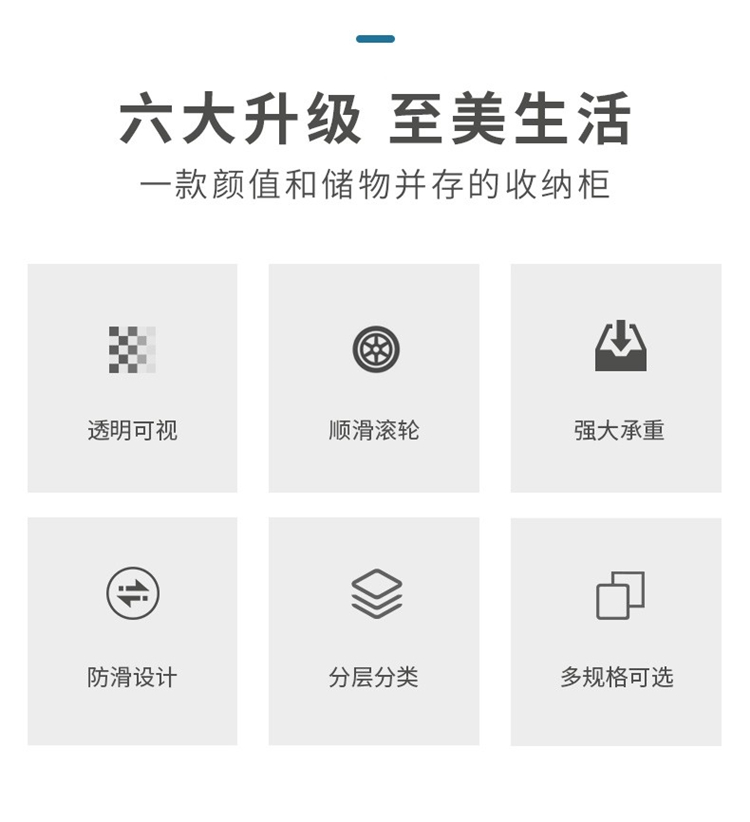 六大升级 至美生活

一款颜值和储物并存的收纳柜

透明可视

顺滑滚轮

强大承重

防滑设计

分层分类

多规格可选