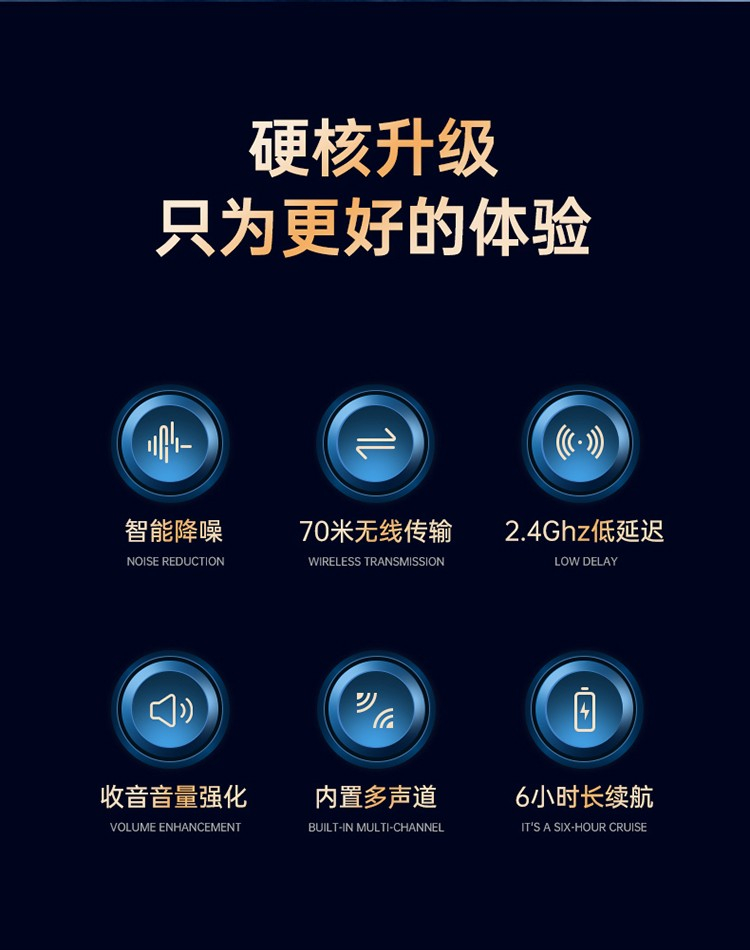 硬核升级
只为更好的体验

智能降噪
NOISE REDUCTION

70米无线传输
WIRELESS TRANSMISSION

2.4Ghz低延迟
LOW DELAY

收音音量强化
VOLUME ENHANCEMENT

内置多声道
BUILT-IN MULTI-CHANNEL

6小时长续航
IT'S A SIX-HOUR CRUISE