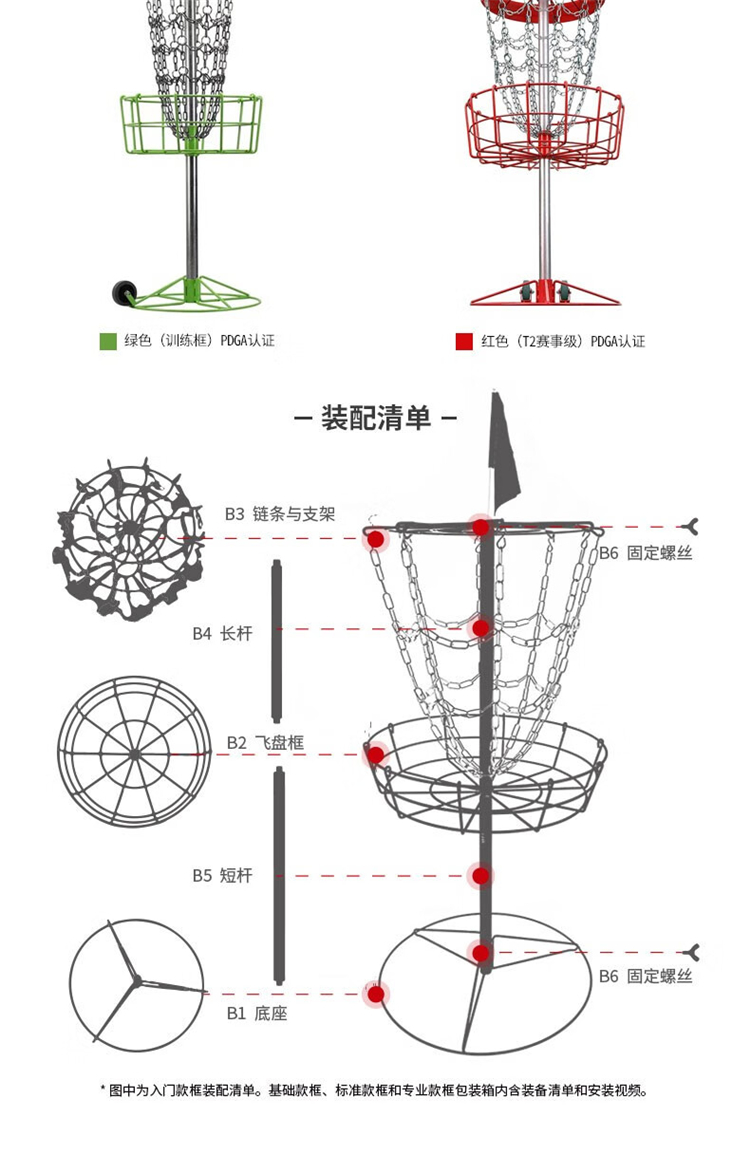 绿色（训练框）PDGA认证

红色（T2赛事级）PDGA认证

— 装配清单 —

B3 链条与支架

B6 固定螺丝

B4 长杆

B2 飞盘框

B5 短杆

B6 固定螺丝

B1 底座

* 图中为入门款框装配清单。基础款框、标准款框和专业款框包装箱内含装备清单和安装视频。