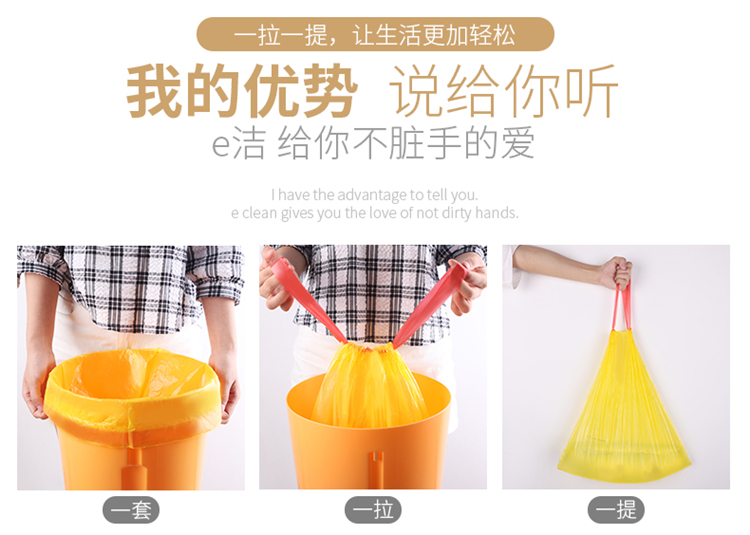 一拉一提，让生活更加轻松

我的优势 说给你听

e洁 给你不脏手的爱

I have the advantage to tell you.
e clean gives you the love of not dirty hands.

一套

一拉

一提