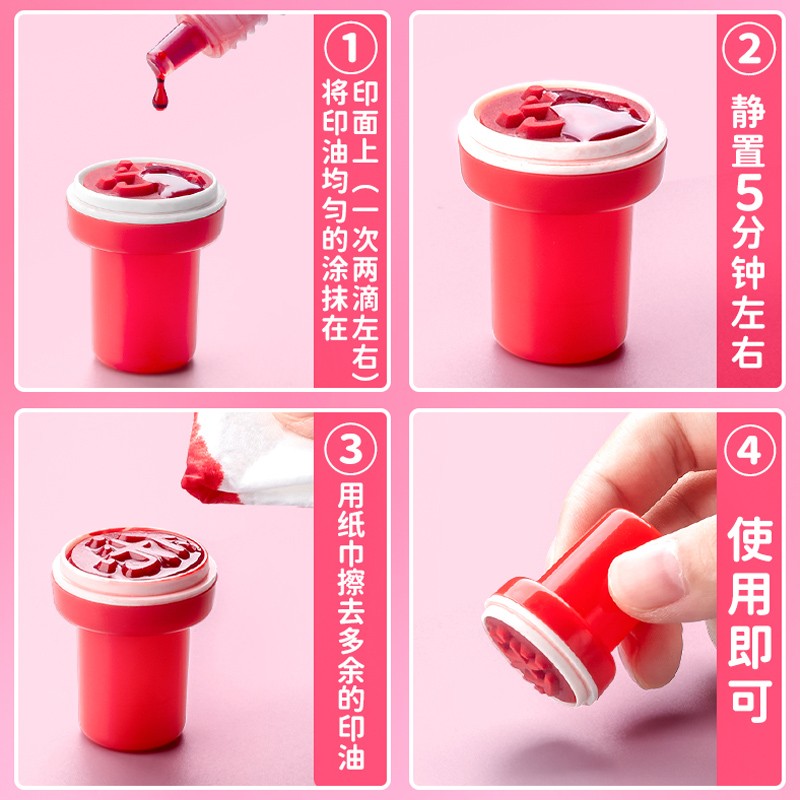 ①
将印油均匀的涂抹在印面上（一次两滴左右）

②
静置5分钟左右

③
用纸巾擦去多余的印油

④
使用即可