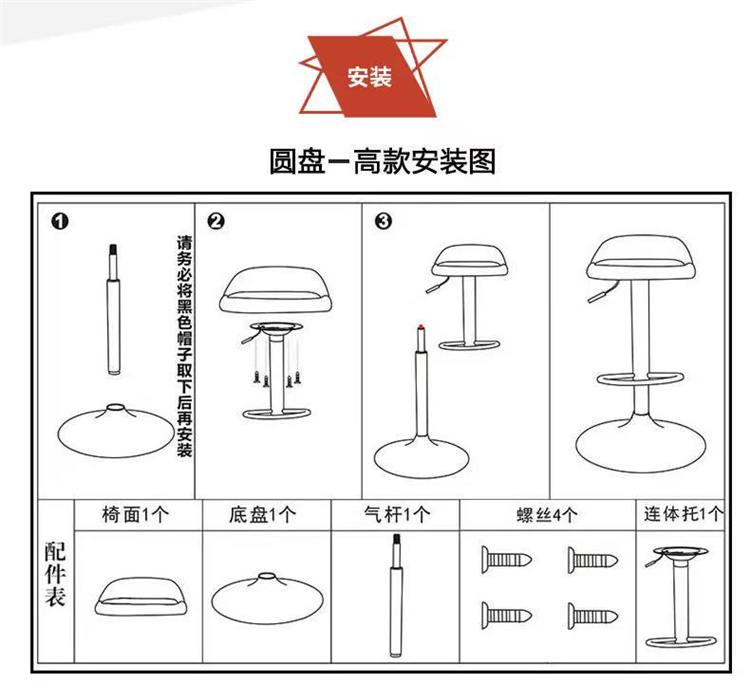 安装

圆盘一高款安装图

❶

请务必将黑色帽子取下后再安装

❷

❸

配件表

| 椅面1个 | 底盘1个 | 气杆1个 | 螺丝4个 | 连体托1个 |
|---|---|---|---|---|
| | | | | |