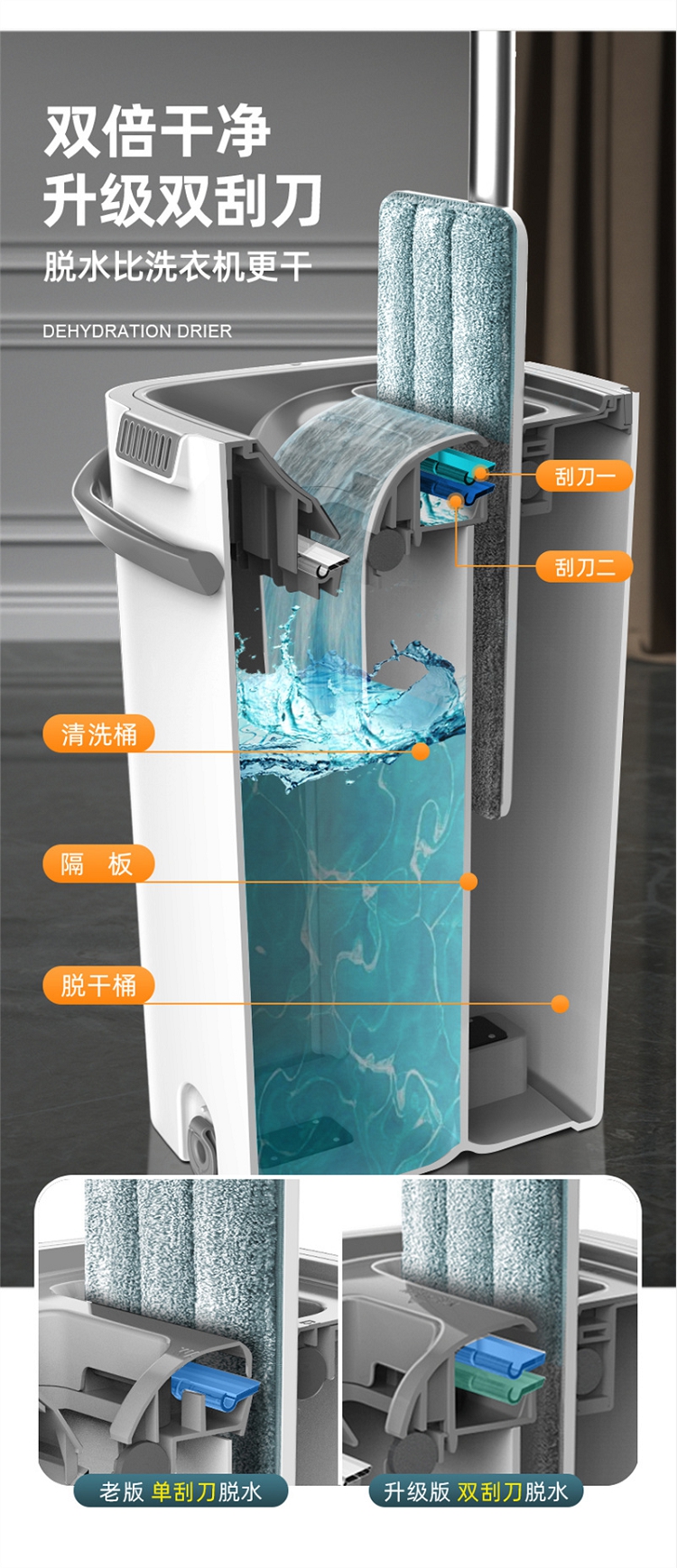 双倍干净
升级双刮刀
脱水比洗衣机更干

DEHYDRATION DRIER

刮刀一

刮刀二

清洗桶

隔 板

脱干桶

老版 单刮刀脱水

升级版 双刮刀脱水