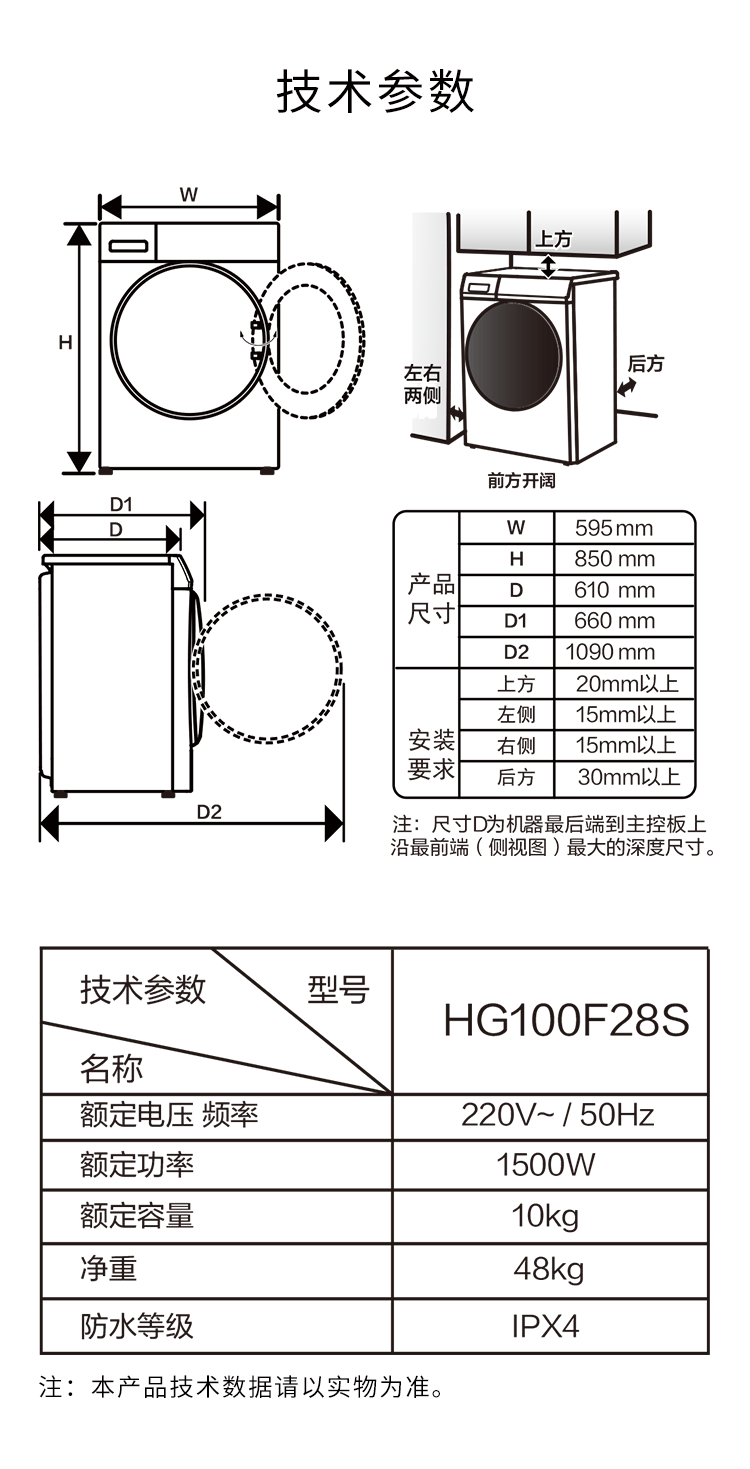 技术参数

W

H

上方

左右两侧

后方

前方开阔

D1

D

D2

|  |  |  |
|---|---|---|
| 产品尺寸 | W | 595mm |
| | H | 850 mm |
| | D | 610 mm |
| | D1 | 660 mm |
| | D2 | 1090 mm |
| 安装要求 | 上方 | 20mm以上 |
| | 左侧 | 15mm以上 |
| | 右侧 | 15mm以上 |
| | 后方 | 30mm以上 |

注：尺寸D为机器最后端到主控板上沿最前端（侧视图）最大的深度尺寸。

| 技术参数 型号 名称 | HG100F28S |
|---|---|
| 额定电压 频率 | 220V~ / 50Hz |
| 额定功率 | 1500W |
| 额定容量 | 10kg |
| 净重 | 48kg |
| 防水等级 | IPX4 |

注：本产品技术数据请以实物为准。