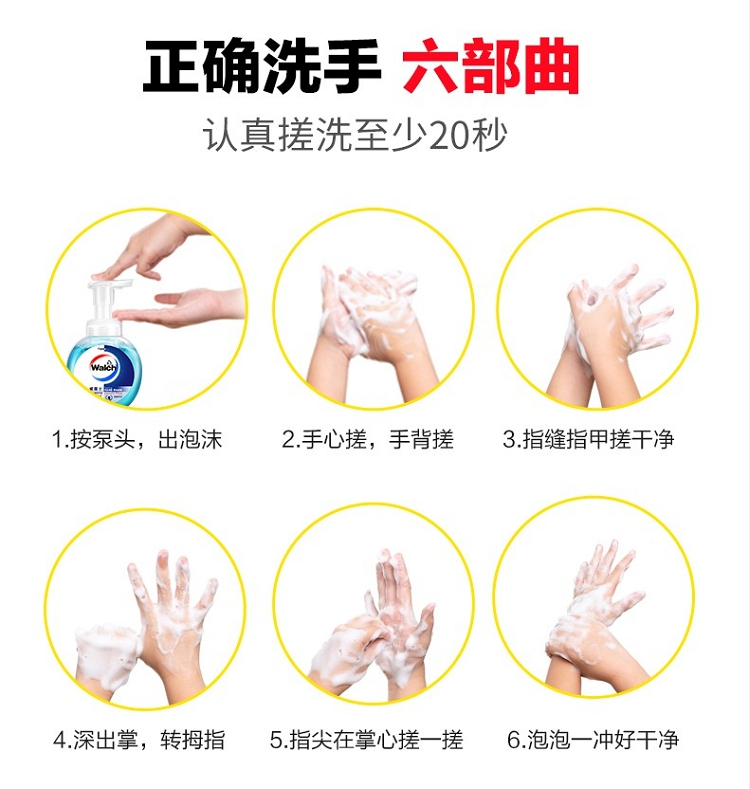 正确洗手 六部曲

认真搓洗至少20秒

Walch

1.按泵头，出泡沫

2.手心搓，手背搓

3.指缝指甲搓干净

4.深出掌，转拇指

5.指尖在掌心搓一搓

6.泡泡一冲好干净