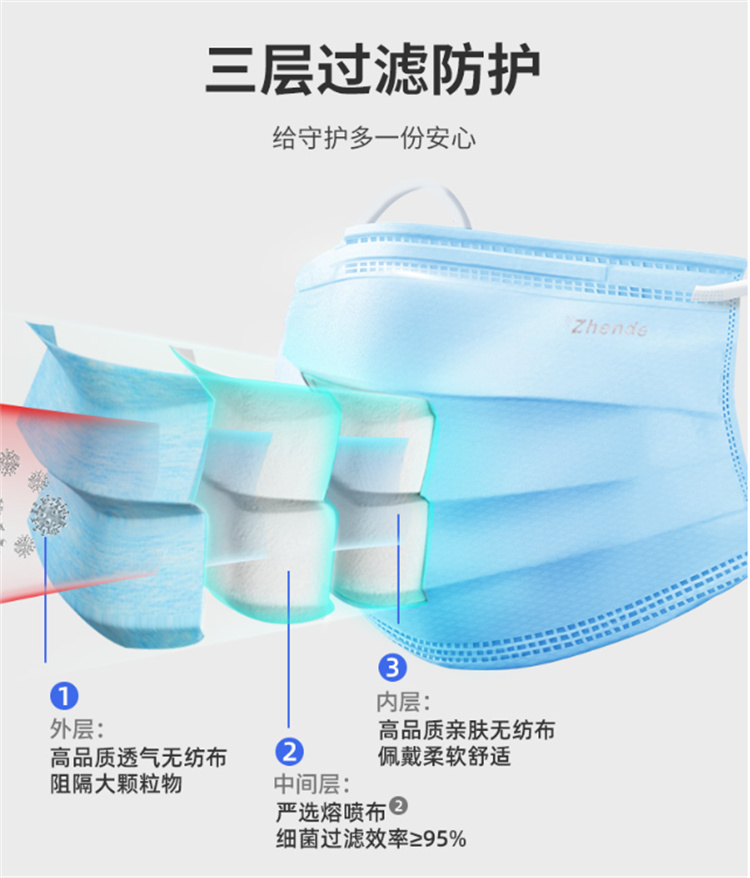 三层过滤防护

给守护多一份安心

Zhende

1
外层:
高品质透气无纺布
阻隔大颗粒物

2
中间层:
严选熔喷布 2
细菌过滤效率≥95%

3
内层:
高品质亲肤无纺布
佩戴柔软舒适