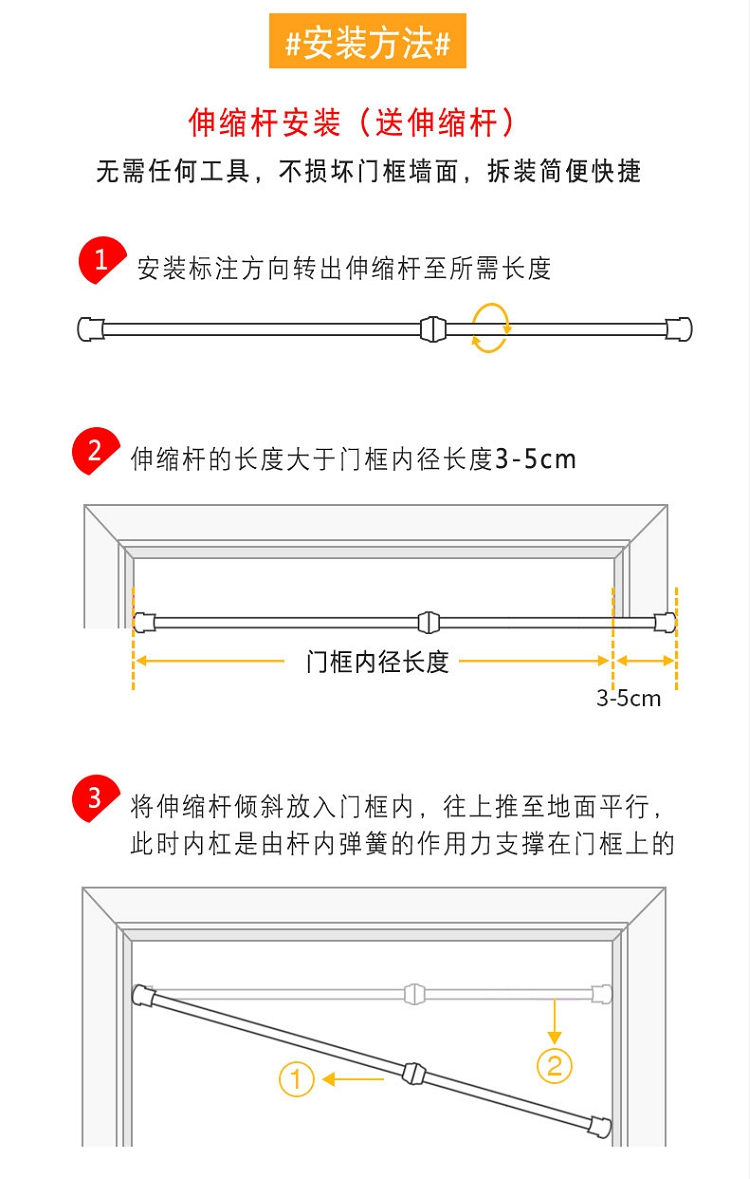 #安装方法#

伸缩杆安装（送伸缩杆）

无需任何工具，不损坏门框墙面，拆装简便快捷

1 安装标注方向转出伸缩杆至所需长度

2 伸缩杆的长度大于门框内径长度3-5cm

门框内径长度

3-5cm

3 将伸缩杆倾斜放入门框内，往上推至地面平行，此时内杠是由杆内弹簧的作用力支撑在门框上的

①

②