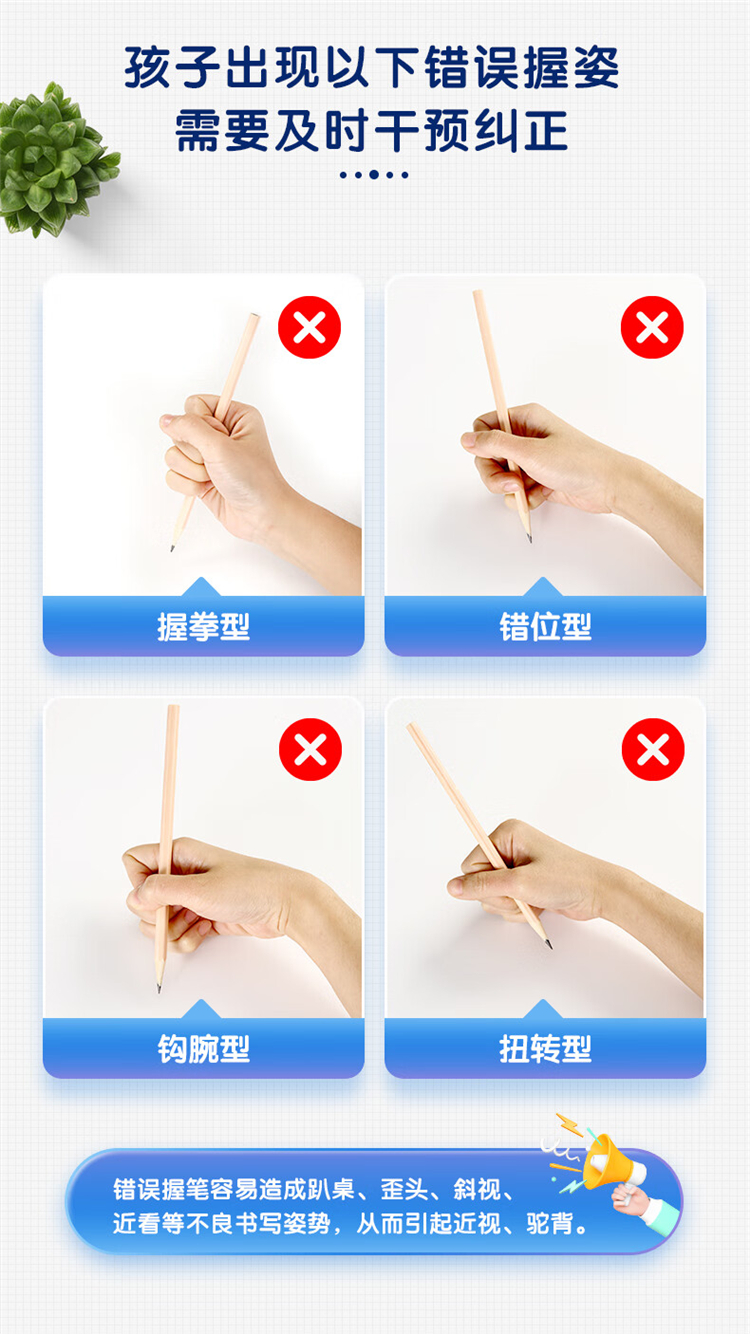 孩子出现以下错误握姿
需要及时干预纠正

握拳型

错位型

钩腕型

扭转型

错误握笔容易造成趴桌、歪头、斜视、近看等不良书写姿势，从而引起近视、驼背。