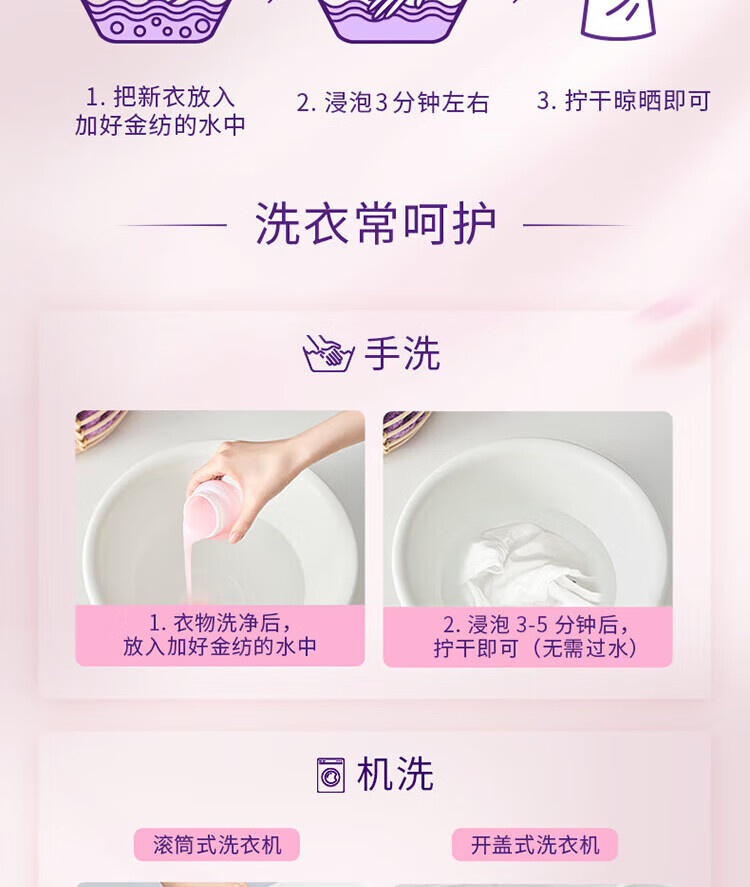 1. 把新衣放入加好金纺的水中

2. 浸泡3分钟左右

3. 拧干晾晒即可

洗衣常呵护

手洗

1. 衣物洗净后，放入加好金纺的水中

2. 浸泡 3-5 分钟后，拧干即可（无需过水）

机洗

滚筒式洗衣机

开盖式洗衣机