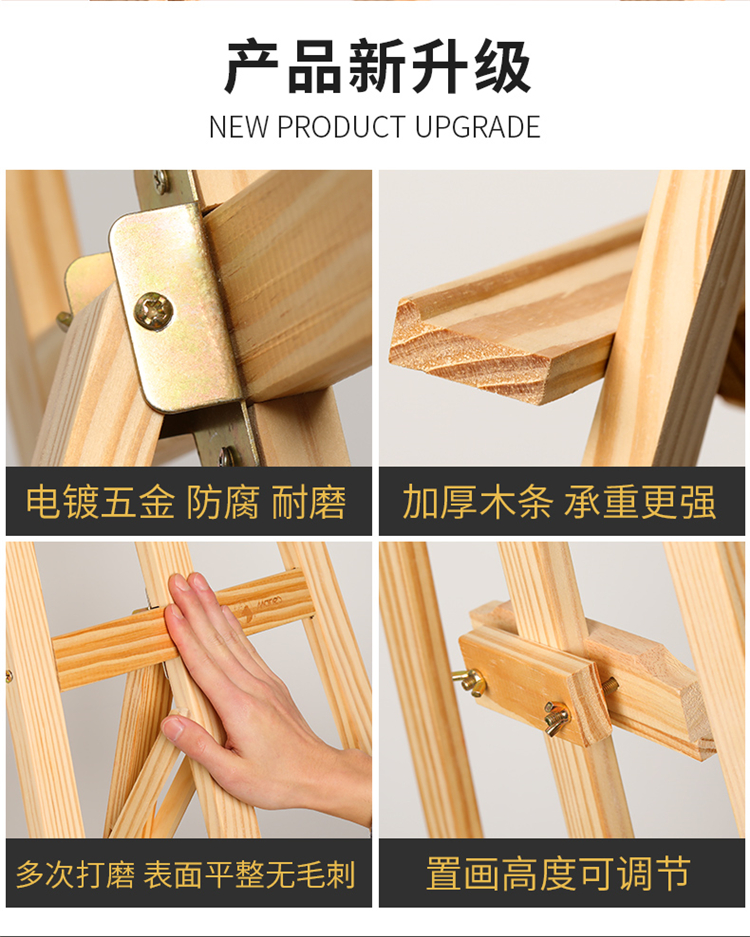 产品新升级

NEW PRODUCT UPGRADE

电镀五金 防腐 耐磨

加厚木条 承重更强

多次打磨 表面平整无毛刺

置画高度可调节