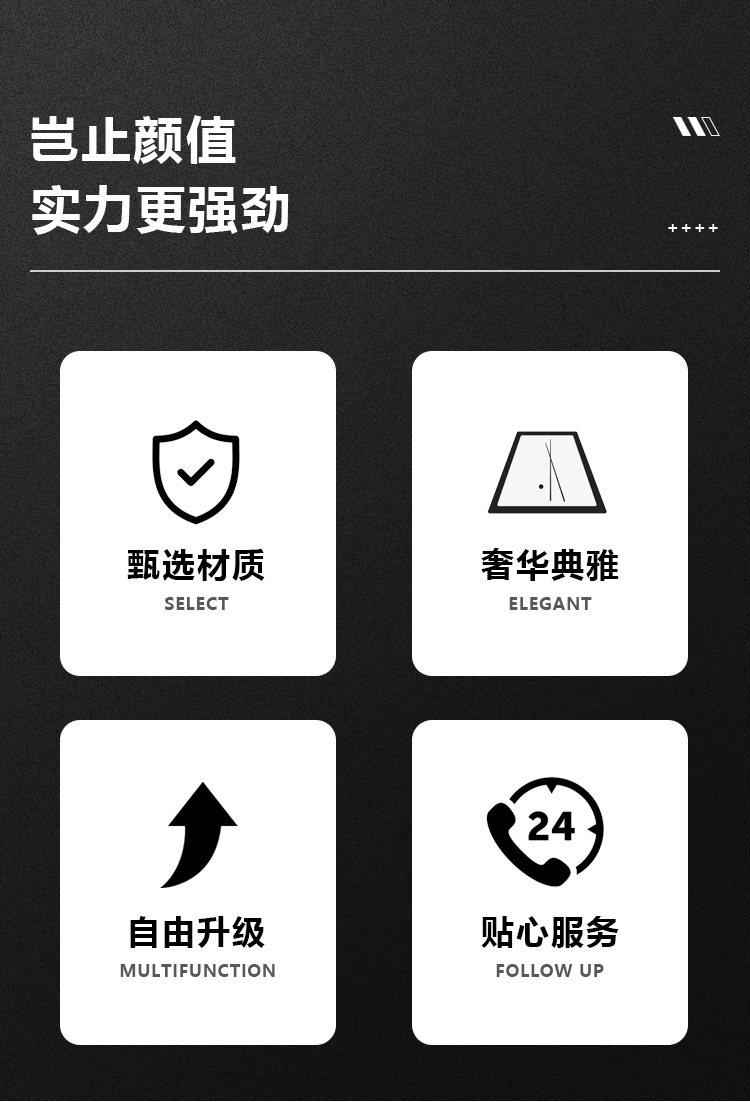 岂止颜值
实力更强劲

++++

甄选材质
SELECT

奢华典雅
ELEGANT

自由升级
MULTIFUNCTION

24

贴心服务
FOLLOW UP