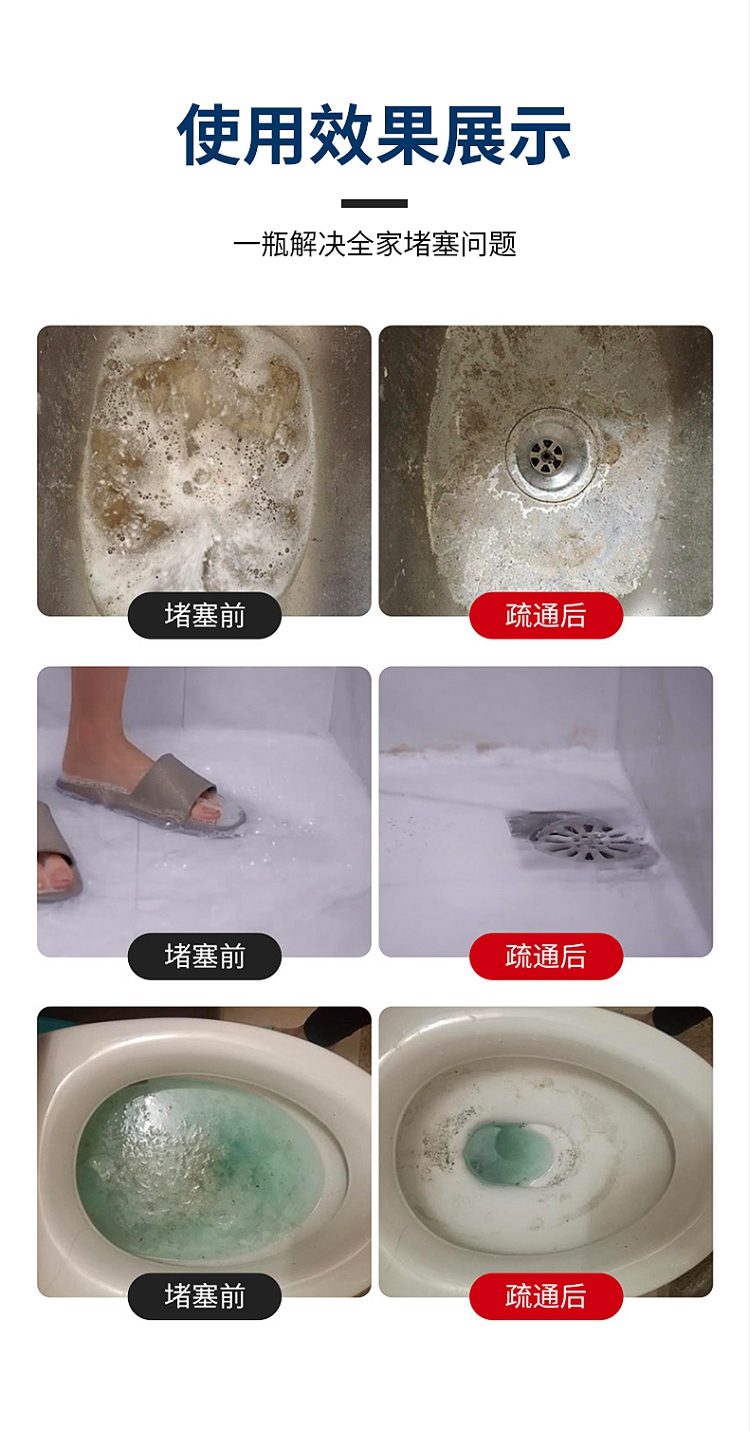 使用效果展示

一瓶解决全家堵塞问题

堵塞前

疏通后

堵塞前

疏通后

堵塞前

疏通后