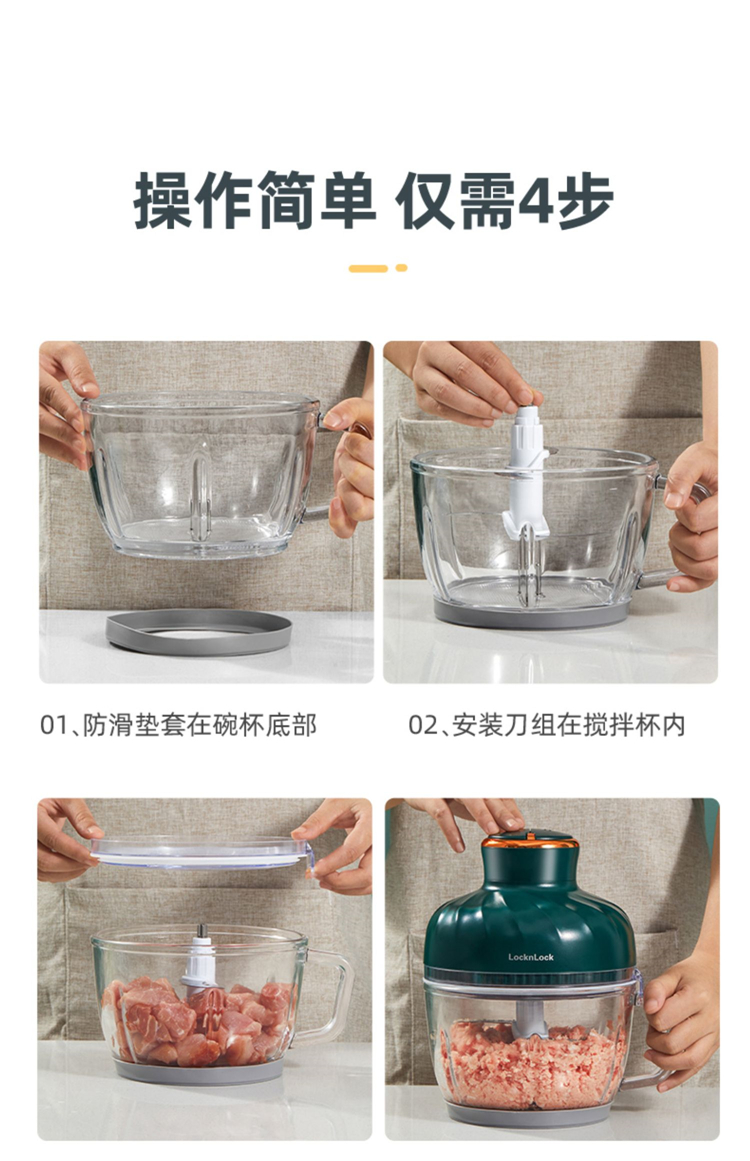 操作简单 仅需4步

01、防滑垫套在碗杯底部

02、安装刀组在搅拌杯内

LocknLock