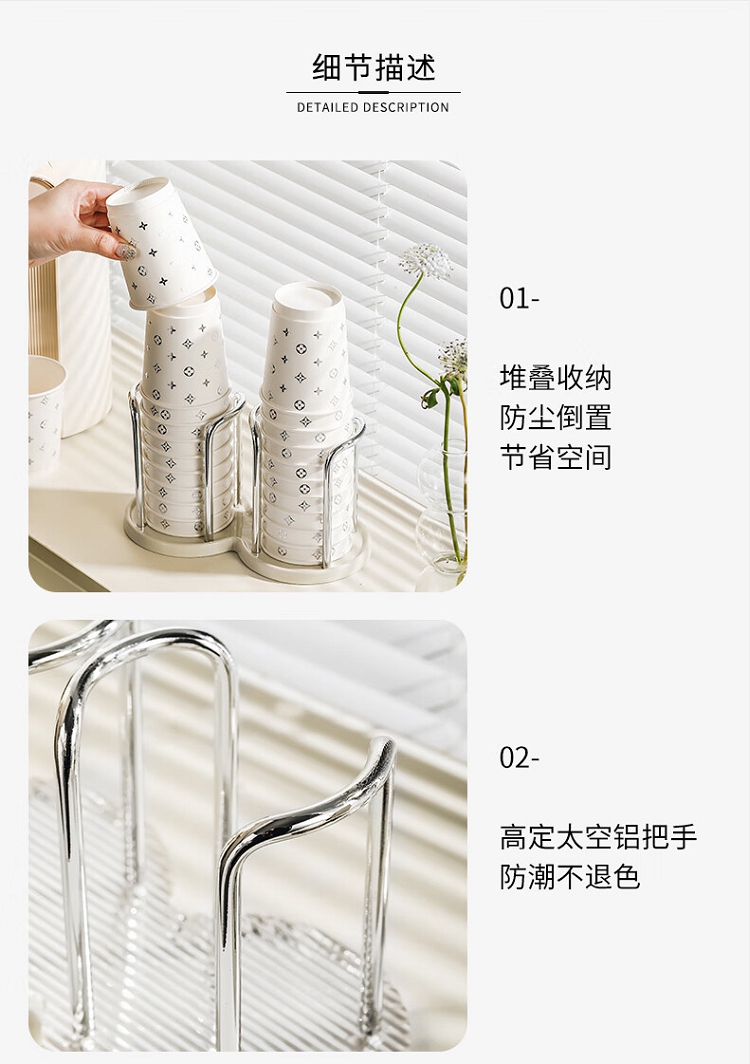 细节描述

DETAILED DESCRIPTION

01-

堆叠收纳
防尘倒置
节省空间

02-

高定太空铝把手
防潮不退色