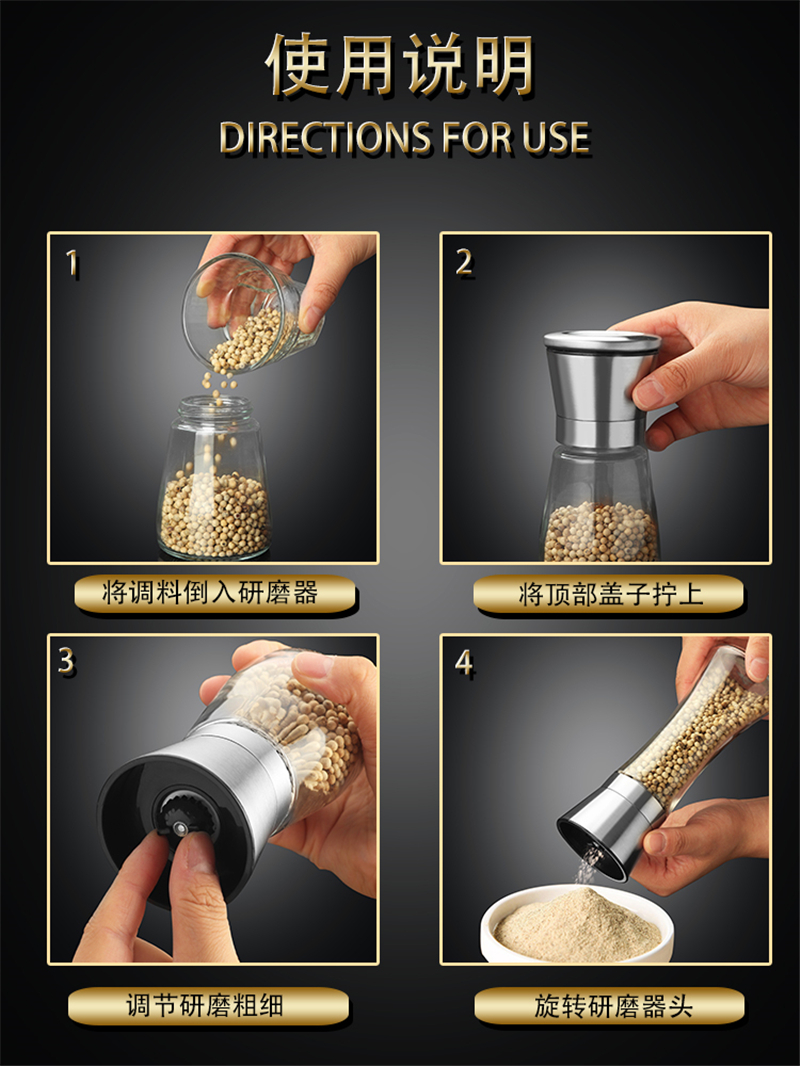 使用说明
DIRECTIONS FOR USE

1

将调料倒入研磨器

2

将顶部盖子拧上

3

调节研磨粗细

4

旋转研磨器头