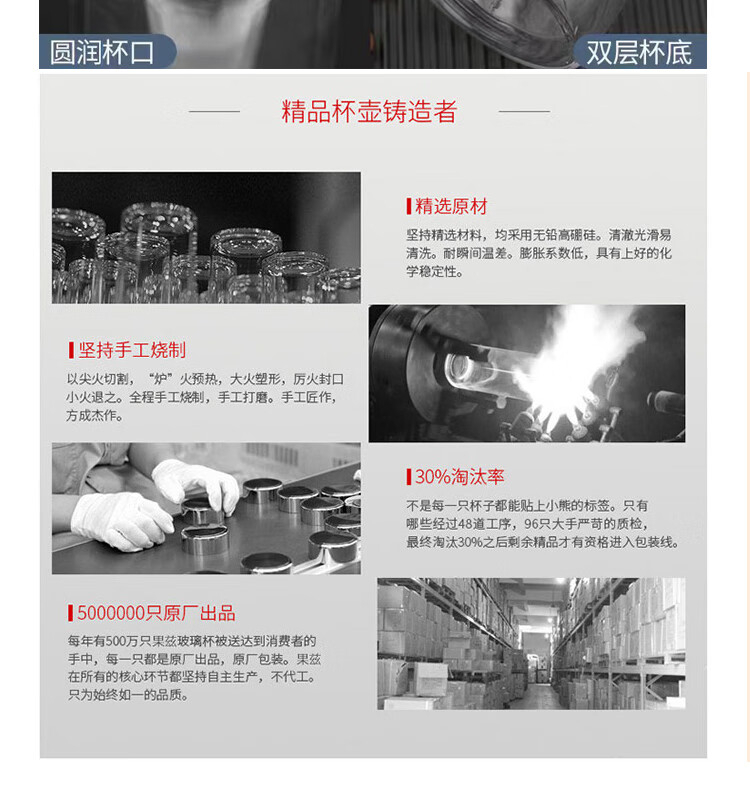 圆润杯口

双层杯底

精品杯壶铸造者

精选原材

坚持精选材料，均采用无铅高硼硅。清澈光滑易清洗。耐瞬间温差。膨胀系数低，具有上好的化学稳定性。

坚持手工烧制

以尖火切割，“炉”火预热，大火塑形，厉火封口小火退之。全程手工烧制，手工打磨。手工匠作，方成杰作。

30%淘汰率

不是每一只杯子都能贴上小熊的标签。只有哪些经过48道工序，96只大手严苛的质检，最终淘汰30%之后剩余精品才有资格进入包装线。

5000000只原厂出品

每年有500万只果兹玻璃杯被送达到消费者的手中，每一只都是原厂出品，原厂包装。果兹在所有的核心环节都坚持自主生产，不代工。只为始终如一的品质。