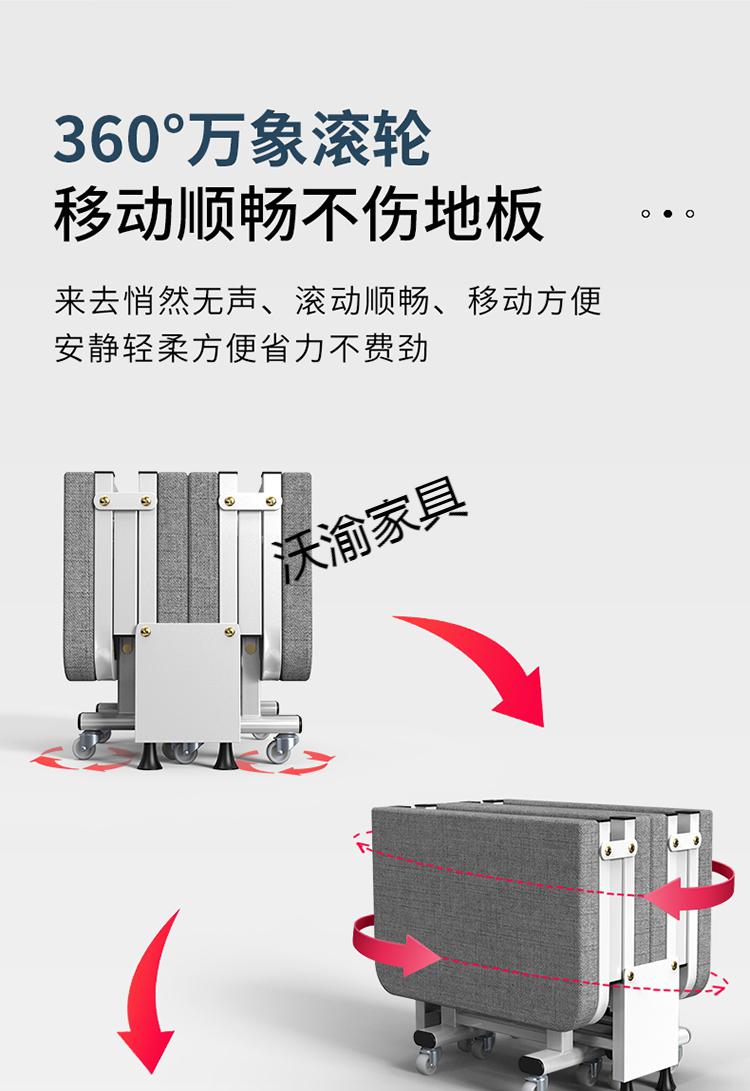 360°万象滚轮
移动顺畅不伤地板

来去悄然无声、滚动顺畅、移动方便
安静轻柔方便省力不费劲

沃渝家具