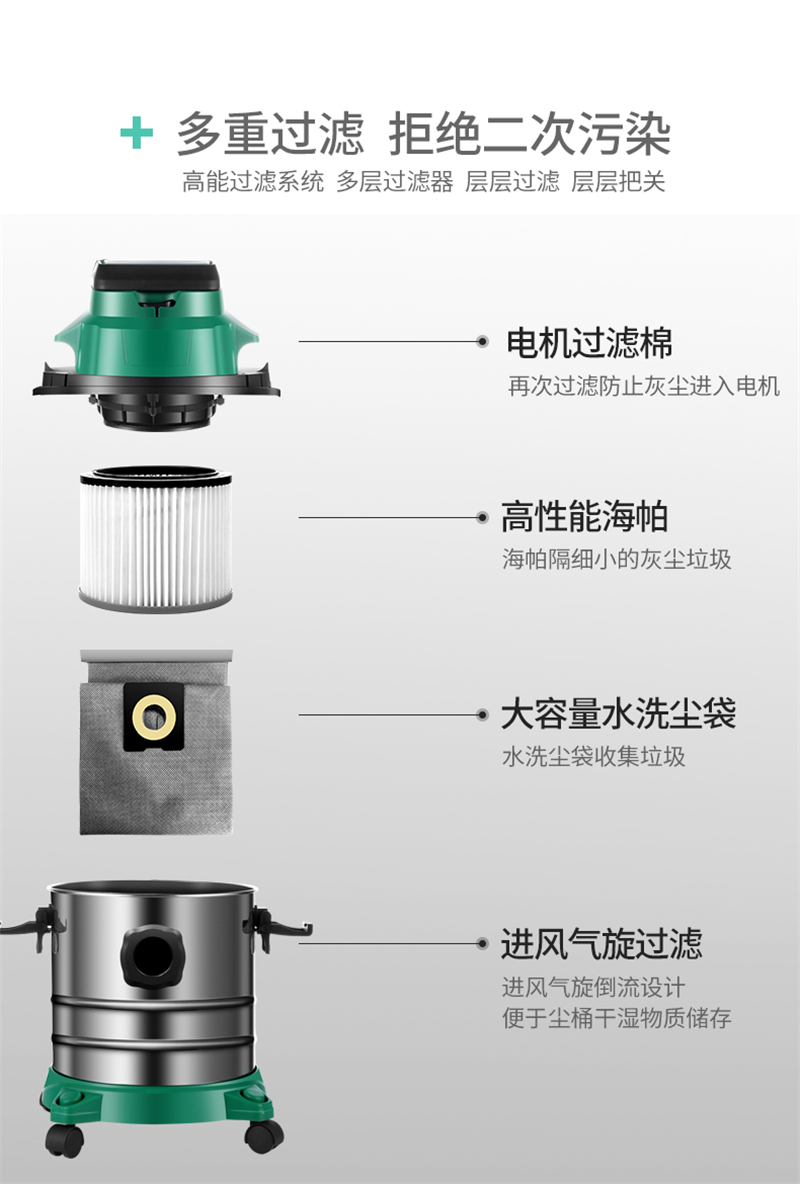 + 多重过滤 拒绝二次污染

高能过滤系统 多层过滤器 层层过滤 层层把关

电机过滤棉

再次过滤防止灰尘进入电机

高性能海帕

海帕隔细小的灰尘垃圾

大容量水洗尘袋

水洗尘袋收集垃圾

进风气旋过滤

进风气旋倒流设计
便于尘桶干湿物质储存