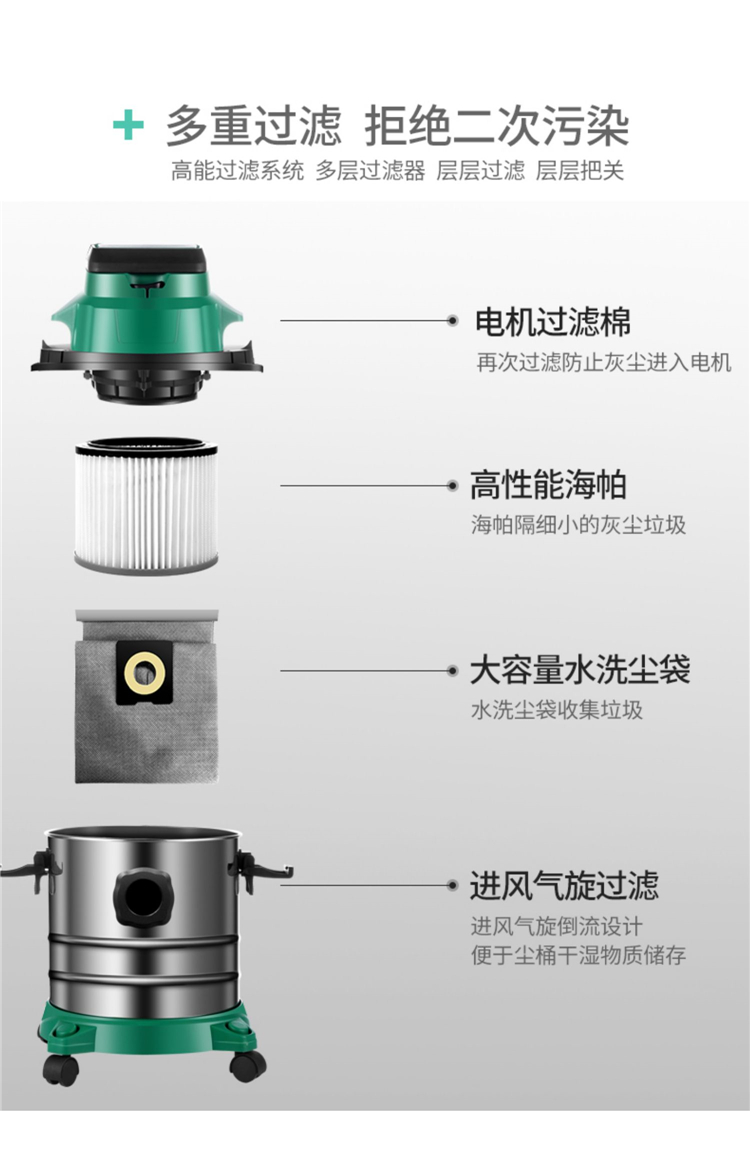 + 多重过滤 拒绝二次污染

高能过滤系统 多层过滤器 层层过滤 层层把关

电机过滤棉

再次过滤防止灰尘进入电机

高性能海帕

海帕隔细小的灰尘垃圾

大容量水洗尘袋

水洗尘袋收集垃圾

进风气旋过滤

进风气旋倒流设计
便于尘桶干湿物质储存