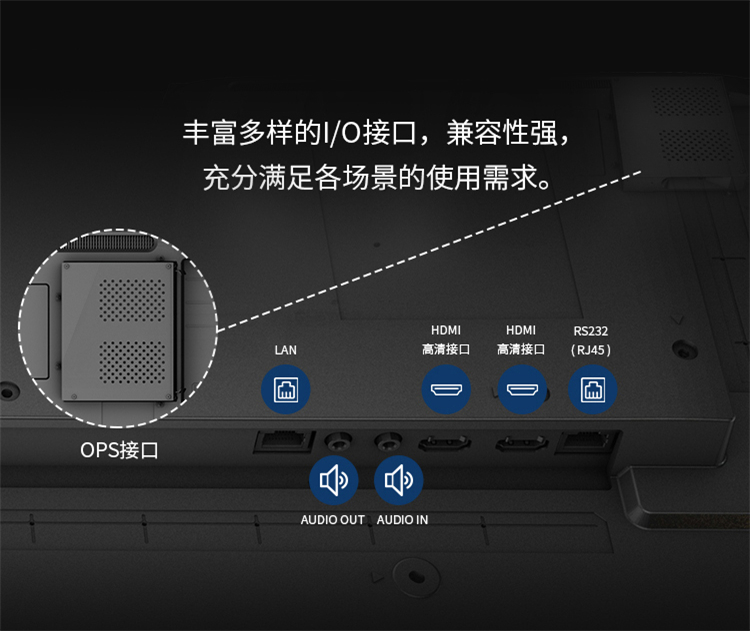 丰富多样的I/O接口，兼容性强，
充分满足各场景的使用需求。

LAN

HDMI
高清接口

HDMI
高清接口

RS232
（RJ45）

OPS接口

AUDIO OUT

AUDIO IN