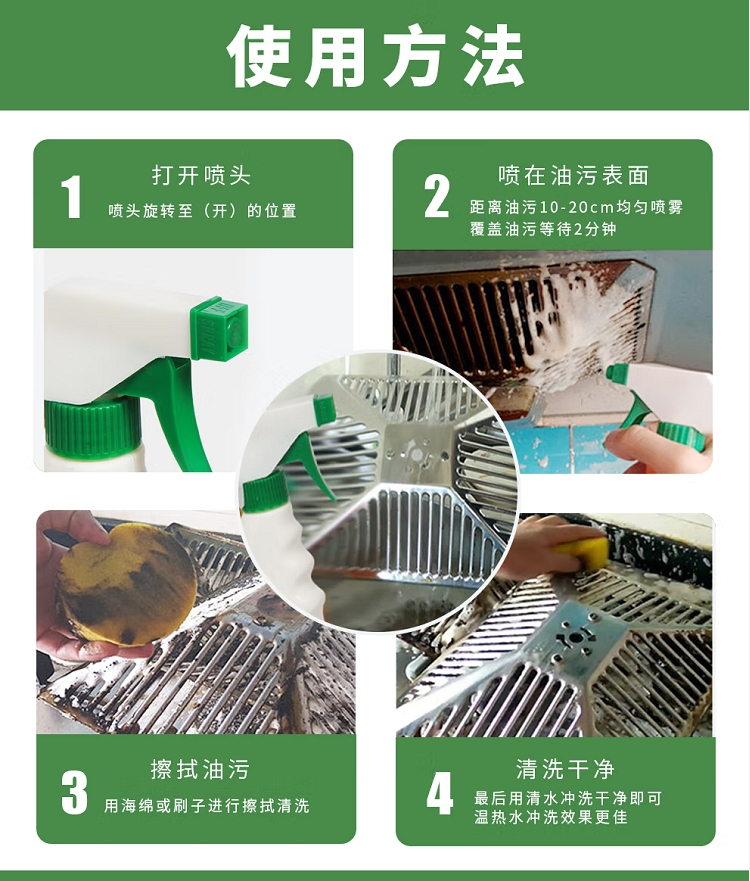 使用方法

1 打开喷头
喷头旋转至（开）的位置

2 喷在油污表面
距离油污10-20cm均匀喷雾
覆盖油污等待2分钟

3 擦拭油污
用海绵或刷子进行擦拭清洗

4 清洗干净
最后用清水冲洗干净即可
温热水冲洗效果更佳