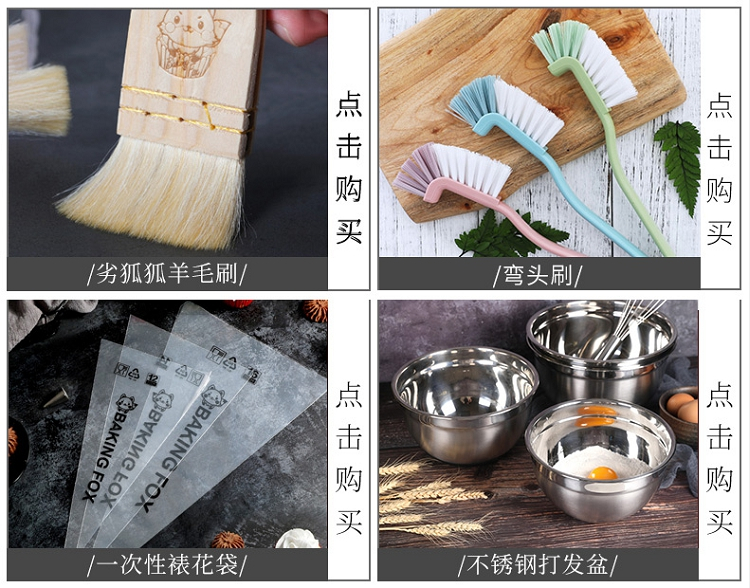 点击购买

/劣狐狐羊毛刷/

点击购买

/弯头刷/

BAKING FOX
BAKING FOX
BAKING FOX

点击购买

/一次性裱花袋/

点击购买

/不锈钢打发盆/