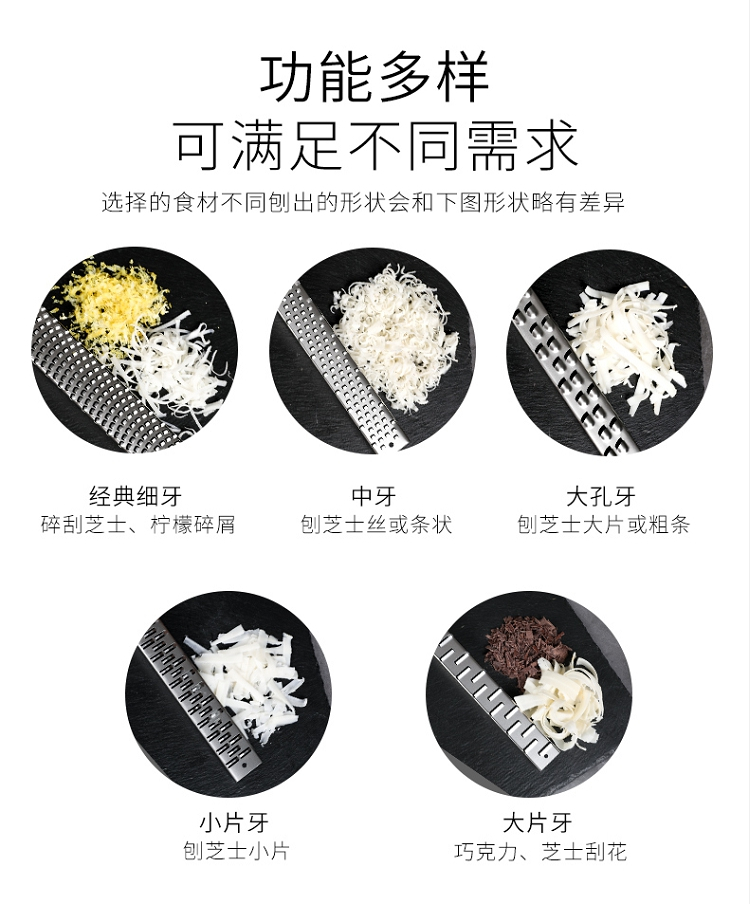 功能多样
可满足不同需求

选择的食材不同刨出的形状会和下图形状略有差异

经典细牙
碎刮芝士、柠檬碎屑

中牙
刨芝士丝或条状

大孔牙
刨芝士大片或粗条

小片牙
刨芝士小片

大片牙
巧克力、芝士刮花