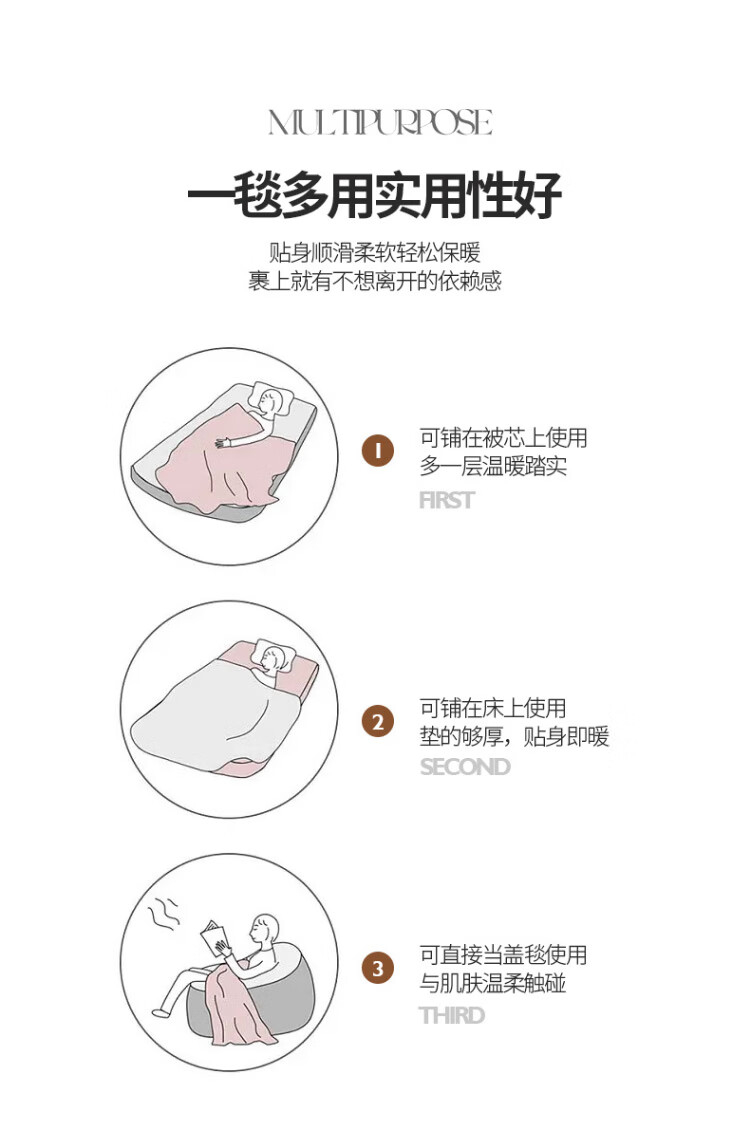 MULTIPURPOSE

一毯多用实用性好

贴身顺滑柔软轻松保暖
裹上就有不想离开的依赖感

1

可铺在被芯上使用
多一层温暖踏实
FIRST

2

可铺在床上使用
垫的够厚，贴身即暖
SECOND

3

可直接当盖毯使用
与肌肤温柔触碰
THIRD