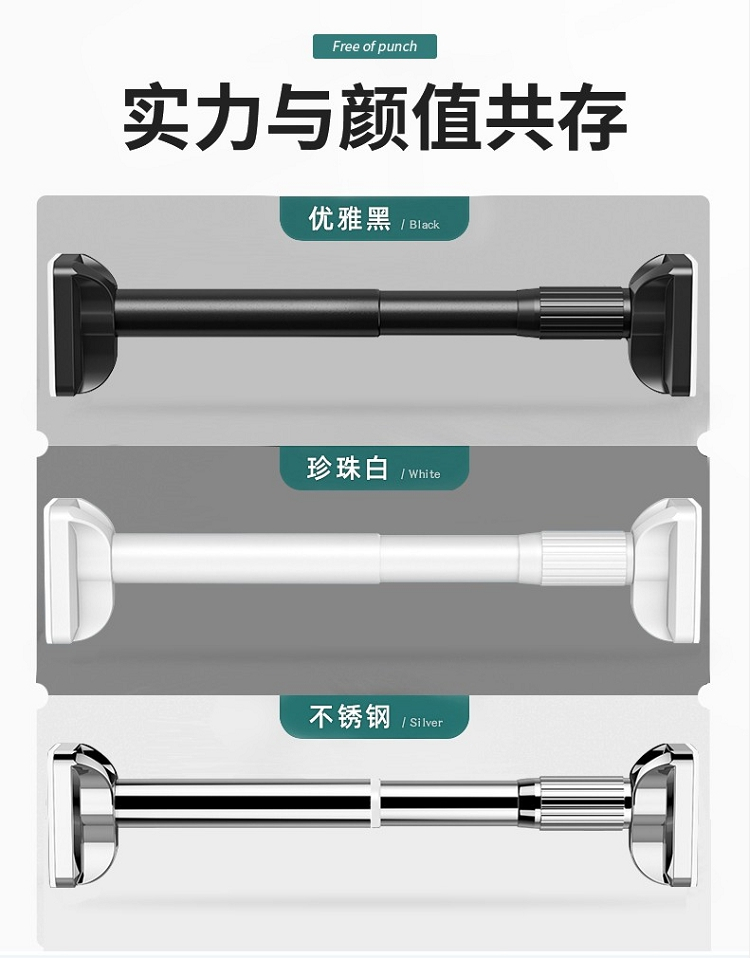 Free of punch

实力与颜值共存

优雅黑 / Black

珍珠白 / White

不锈钢 / Silver