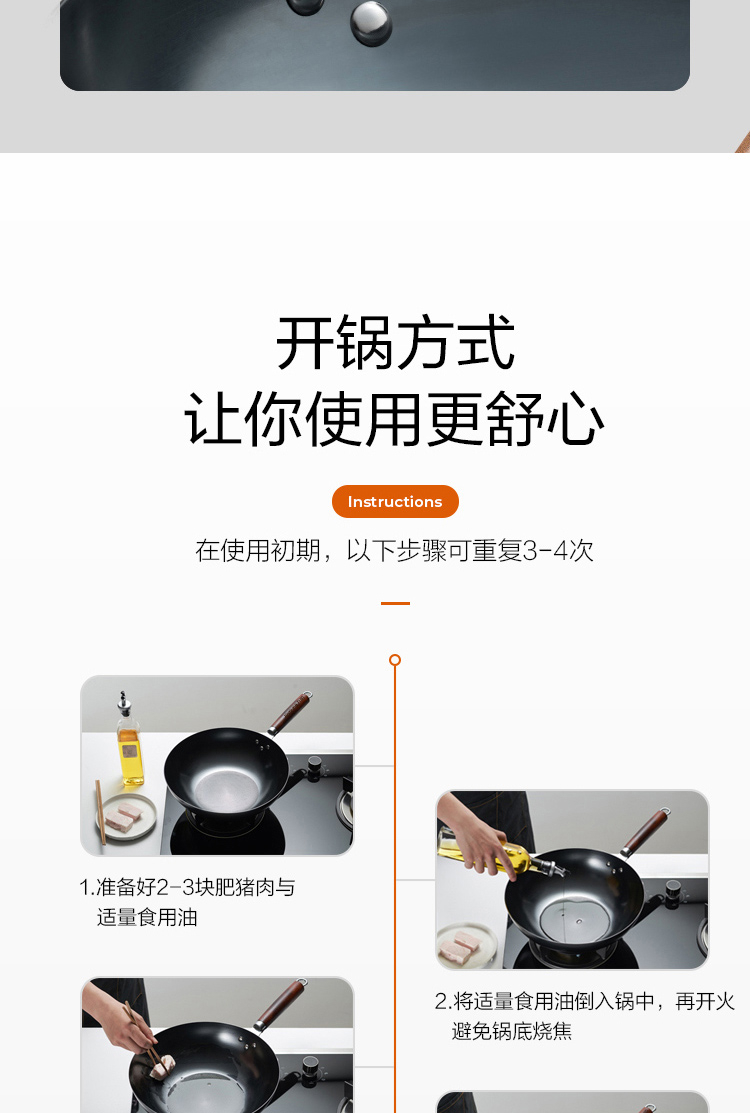 开锅方式
让你使用更舒心

Instructions

在使用初期，以下步骤可重复3-4次

1.准备好2-3块肥猪肉与适量食用油

2.将适量食用油倒入锅中，再开火避免锅底烧焦