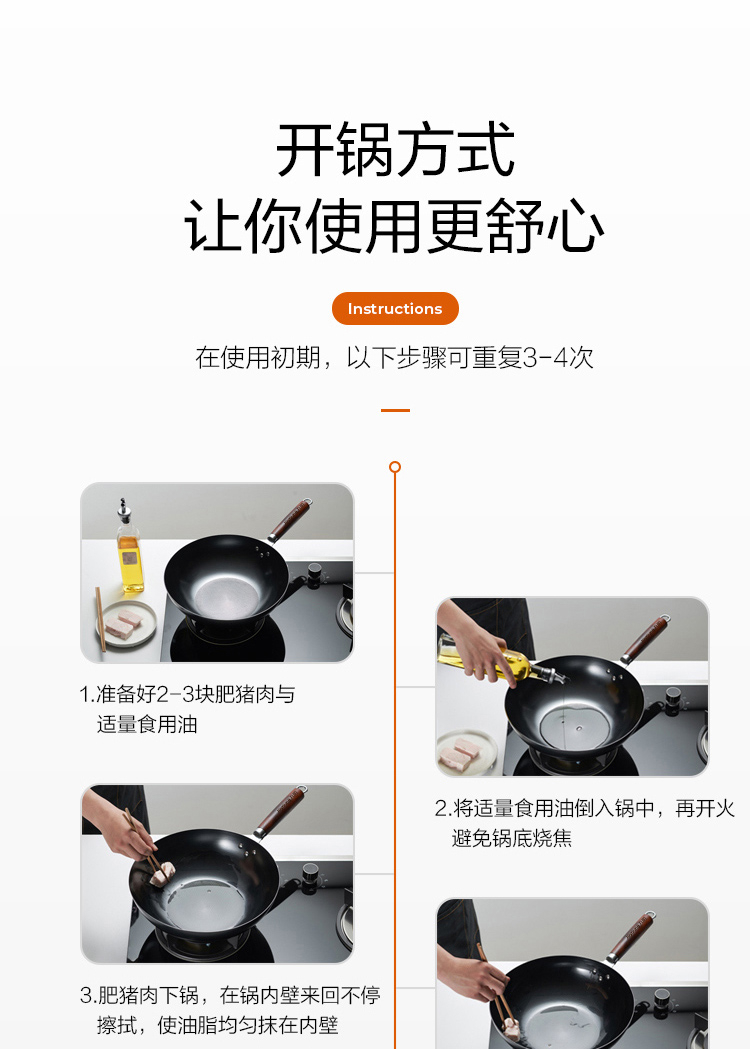 开锅方式
让你使用更舒心

Instructions

在使用初期，以下步骤可重复3-4次

1.准备好2-3块肥猪肉与适量食用油

2.将适量食用油倒入锅中，再开火避免锅底烧焦

3.肥猪肉下锅，在锅内壁来回不停擦拭，使油脂均匀抹在内壁