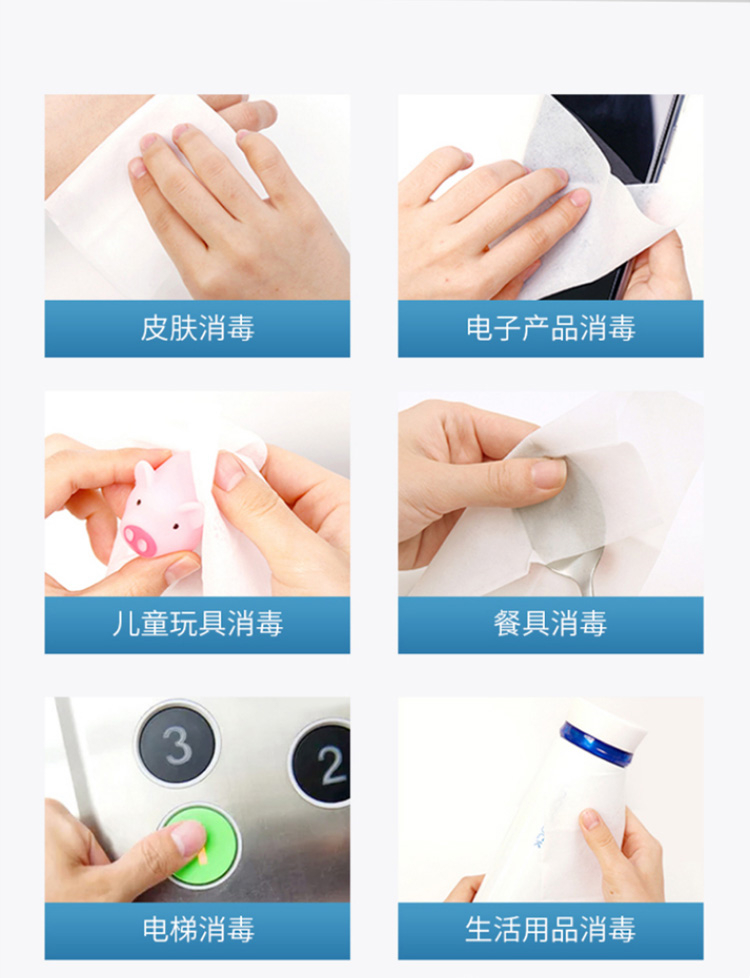 皮肤消毒

电子产品消毒

儿童玩具消毒

餐具消毒

3

2

电梯消毒

生活用品消毒