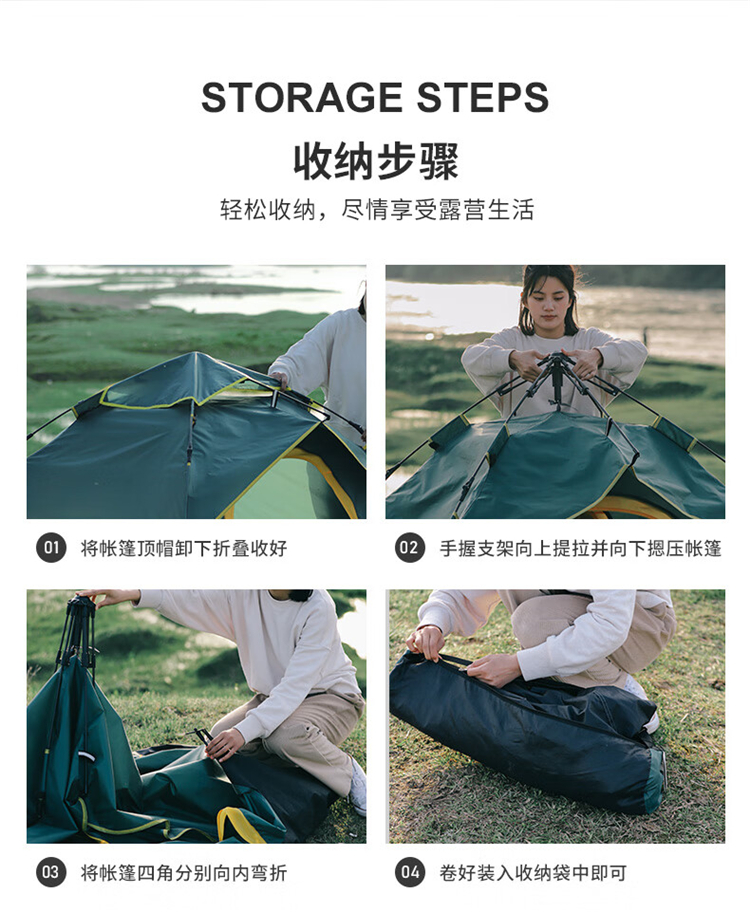 STORAGE STEPS

收纳步骤

轻松收纳，尽情享受露营生活

01 将帐篷顶帽卸下折叠收好

02 手握支架向上提拉并向下摁压帐篷

03 将帐篷四角分别向内弯折

04 卷好装入收纳袋中即可