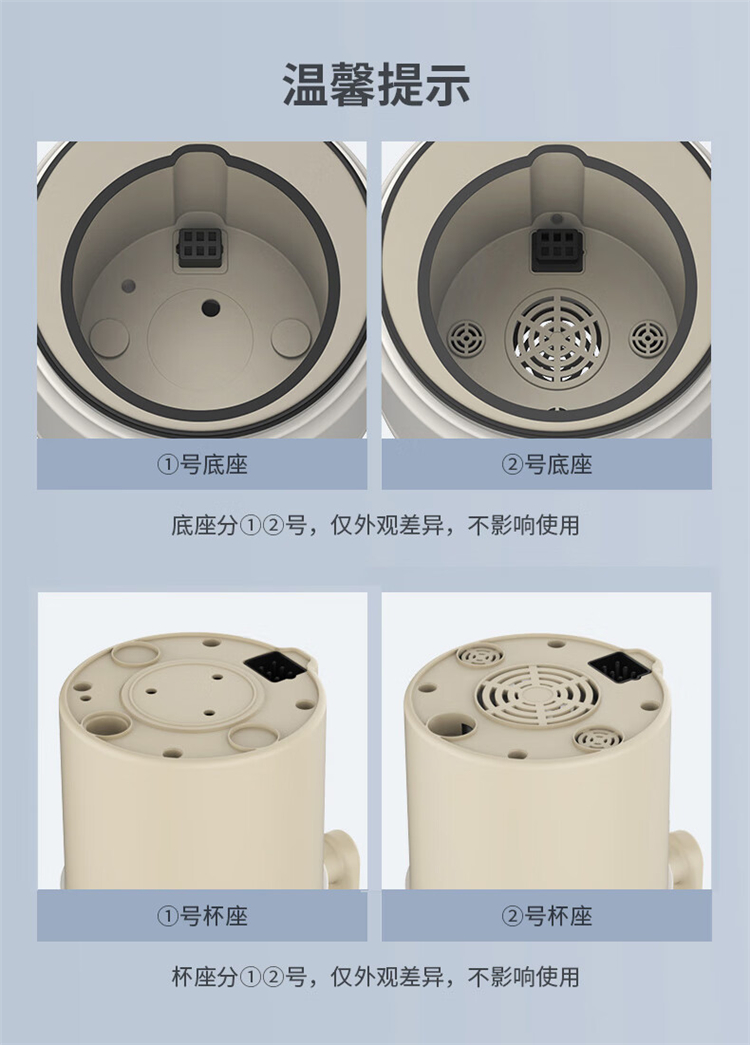 温馨提示

①号底座

②号底座

底座分①②号，仅外观差异，不影响使用

①号杯座

②号杯座

杯座分①②号，仅外观差异，不影响使用