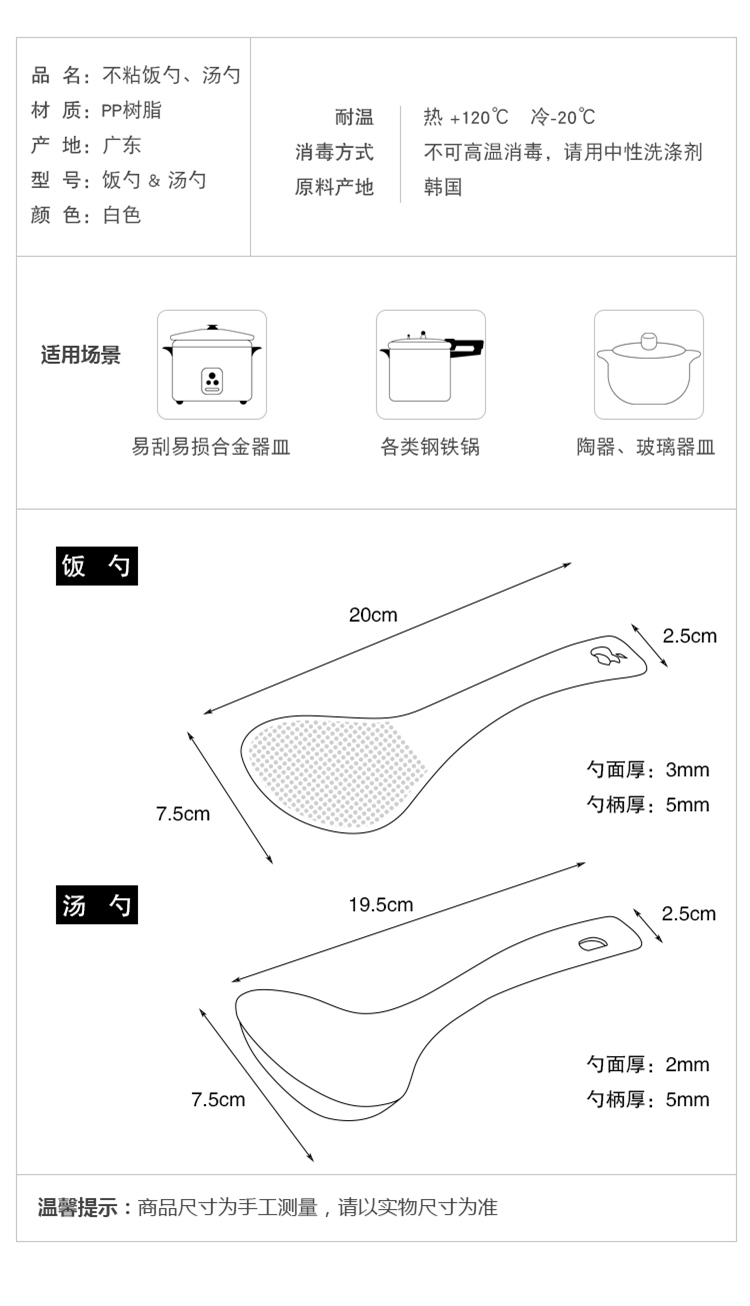 品 名：不粘饭勺、汤勺
材 质：PP树脂
产 地：广东
型 号：饭勺 & 汤勺
颜 色：白色

| 耐温 | 热 +120℃ 冷-20℃ |
|---|---|
| 消毒方式 | 不可高温消毒，请用中性洗涤剂 |
| 原料产地 | 韩国 |

适用场景

易刮易损合金器皿

各类钢铁锅

陶器、玻璃器皿

饭 勺

20cm

2.5cm

7.5cm

勺面厚：3mm
勺柄厚：5mm

汤 勺

19.5cm

2.5cm

7.5cm

勺面厚：2mm
勺柄厚：5mm

温馨提示：商品尺寸为手工测量，请以实物尺寸为准