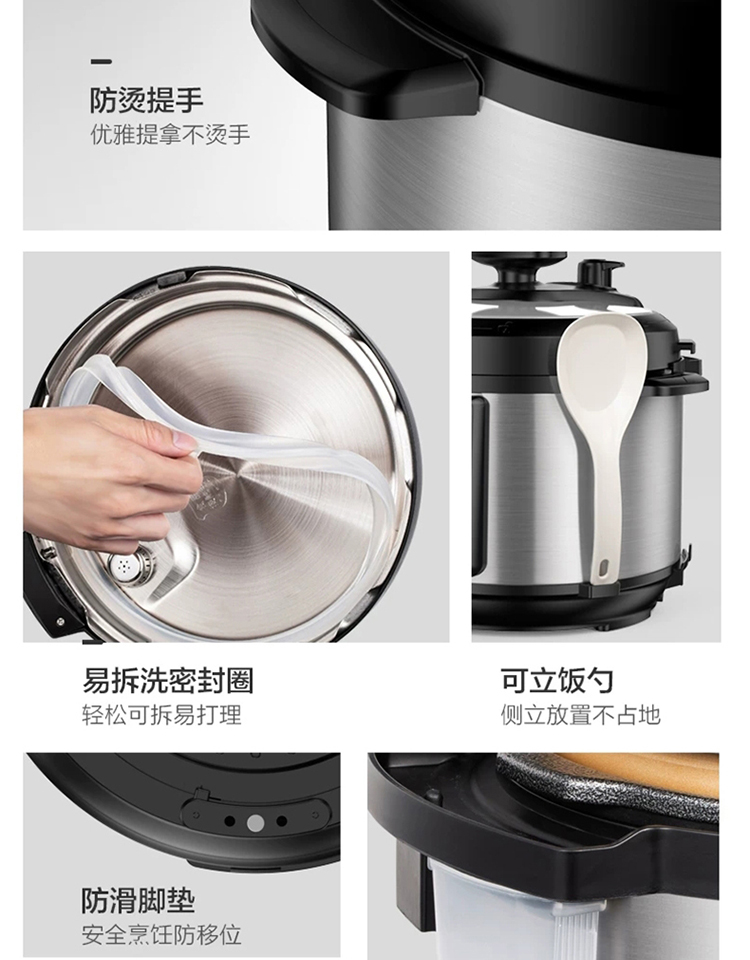 防烫提手
优雅提拿不烫手

易拆洗密封圈
轻松可拆易打理

可立饭勺
侧立放置不占地

防滑脚垫
安全烹饪防移位