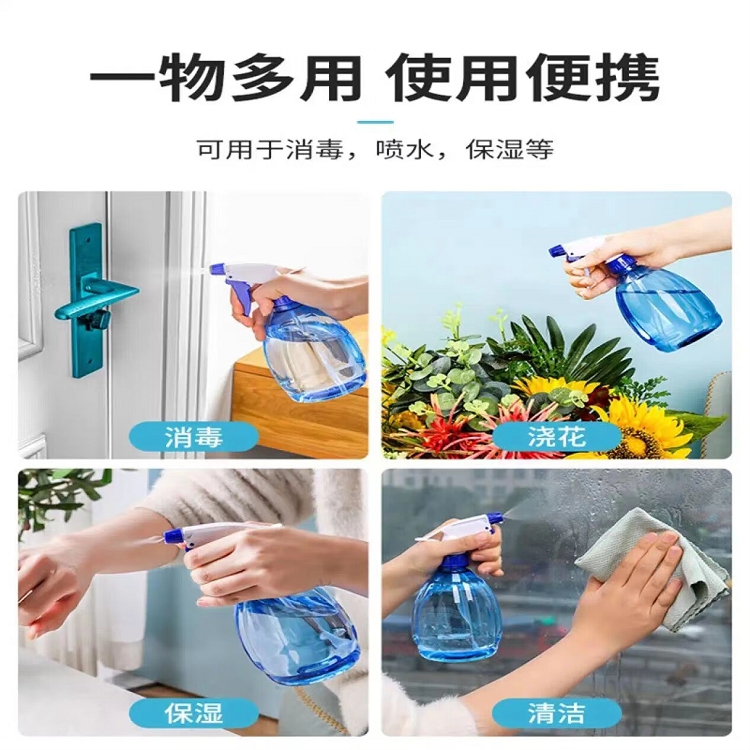 一物多用 使用便携

可用于消毒，喷水，保湿等

消毒

浇花

保湿

清洁