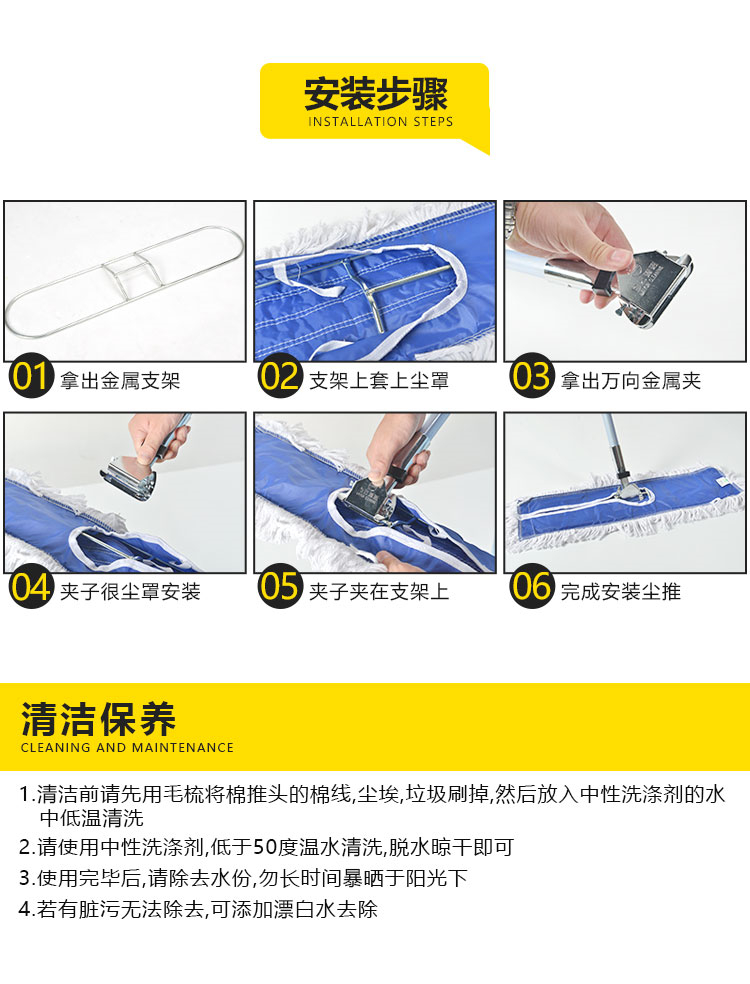 安装步骤
INSTALLATION STEPS

01 拿出金属支架

02 支架上套上尘罩

03 拿出万向金属夹

04 夹子很尘罩安装

05 夹子夹在支架上

06 完成安装尘推

清洁保养
CLEANING AND MAINTENANCE

1.清洁前请先用毛梳将棉推头的棉线,尘埃,垃圾刷掉,然后放入中性洗涤剂的水中低温清洗

2.请使用中性洗涤剂,低于50度温水清洗,脱水晾干即可

3.使用完毕后,请除去水份,勿长时间暴晒于阳光下

4.若有脏污无法除去,可添加漂白水去除