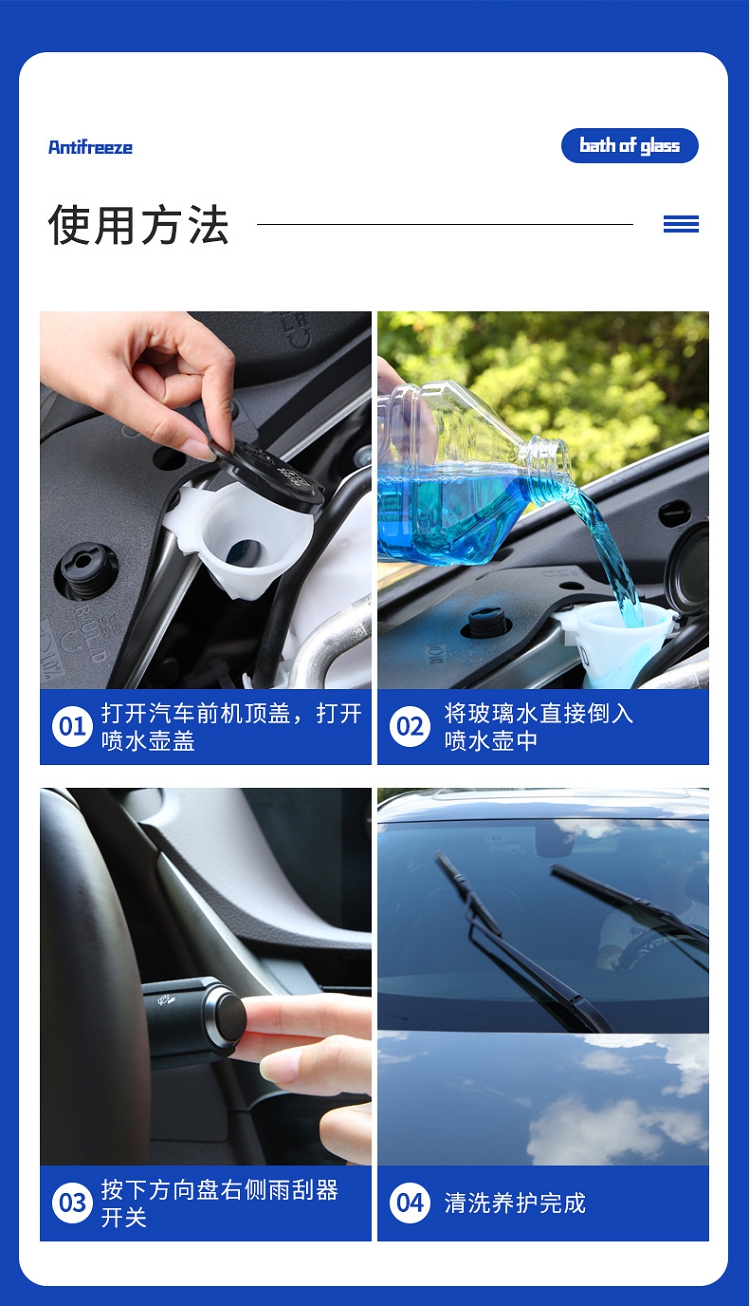 Antifreeze

bath of glass

使用方法

01 打开汽车前机顶盖，打开喷水壶盖

02 将玻璃水直接倒入喷水壶中

03 按下方向盘右侧雨刮器开关

04 清洗养护完成