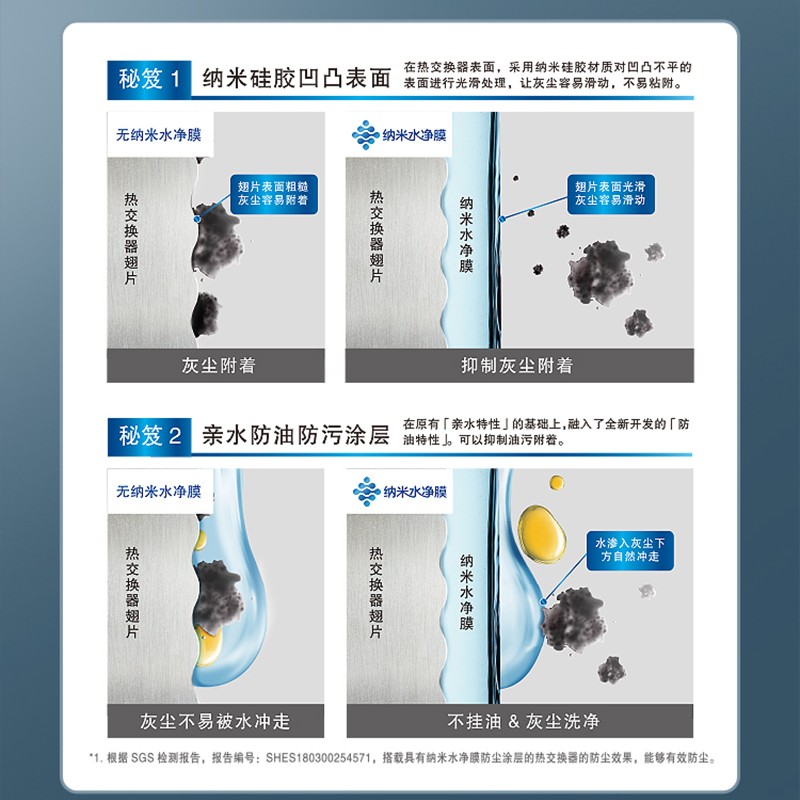 秘笈 1 纳米硅胶凹凸表面

在热交换器表面，采用纳米硅胶材质对凹凸不平的表面进行光滑处理，让灰尘容易滑动，不易粘附。

无纳米水净膜

热交换器翅片

翅片表面粗糙 灰尘容易附着

灰尘附着

纳米水净膜

热交换器翅片

纳米水净膜

翅片表面光滑 灰尘容易滑动

抑制灰尘附着

秘笈 2 亲水防油防污涂层

在原有「亲水特性」的基础上，融入了全新开发的「防油特性」。可以抑制油污附着。

无纳米水净膜

热交换器翅片

灰尘不易被水冲走

纳米水净膜

热交换器翅片

纳米水净膜

水渗入灰尘下方自然冲走

不挂油 & 灰尘洗净

*1. 根据 SGS 检测报告，报告编号：SHES180300254571，搭载具有纳米水净膜防尘涂层的热交换器的防尘效果，能够有效防尘。