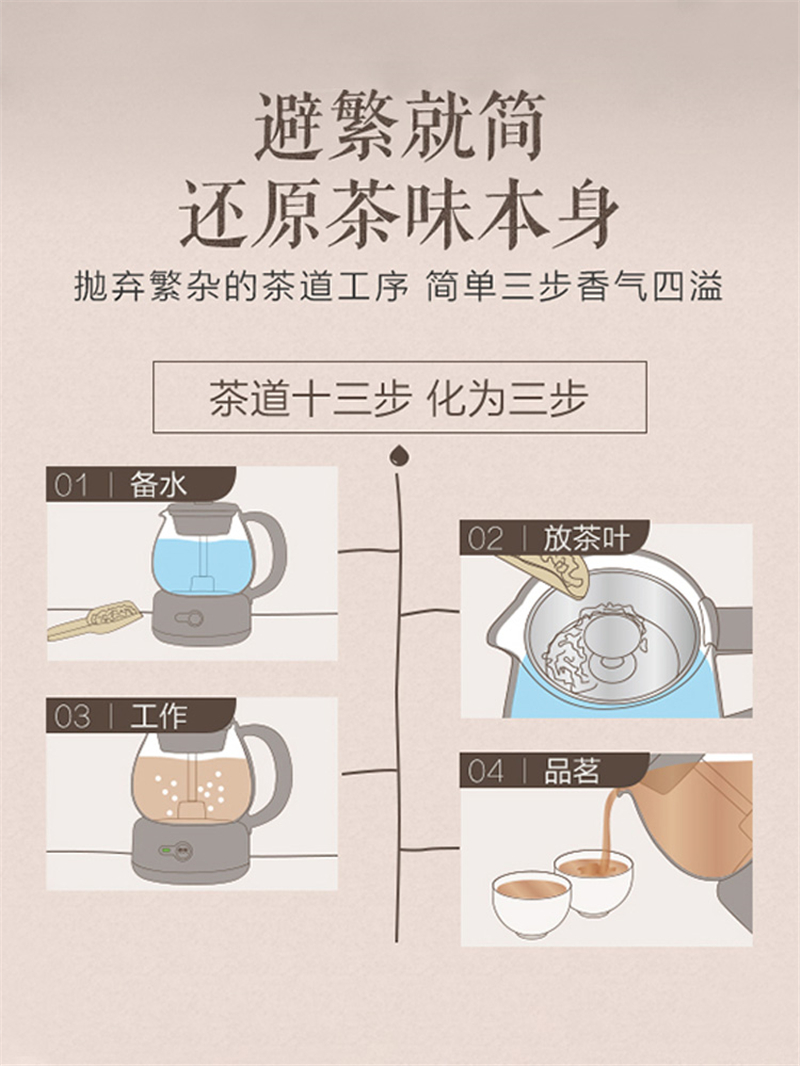 避繁就简
还原茶味本身

抛弃繁杂的茶道工序 简单三步香气四溢

茶道十三步 化为三步

01 | 备水

02 | 放茶叶

03 | 工作

04 | 品茗