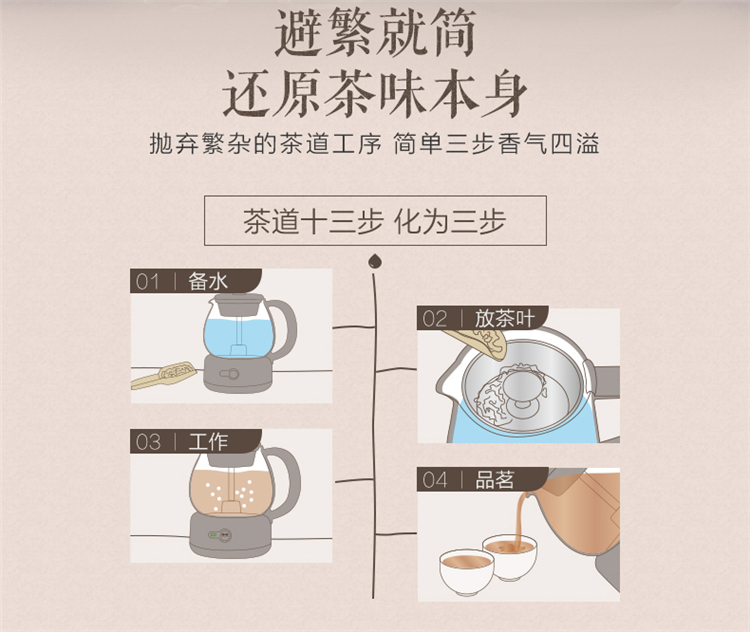 避繁就简
还原茶味本身

抛弃繁杂的茶道工序 简单三步香气四溢

茶道十三步 化为三步

01 | 备水

02 | 放茶叶

03 | 工作

04 | 品茗