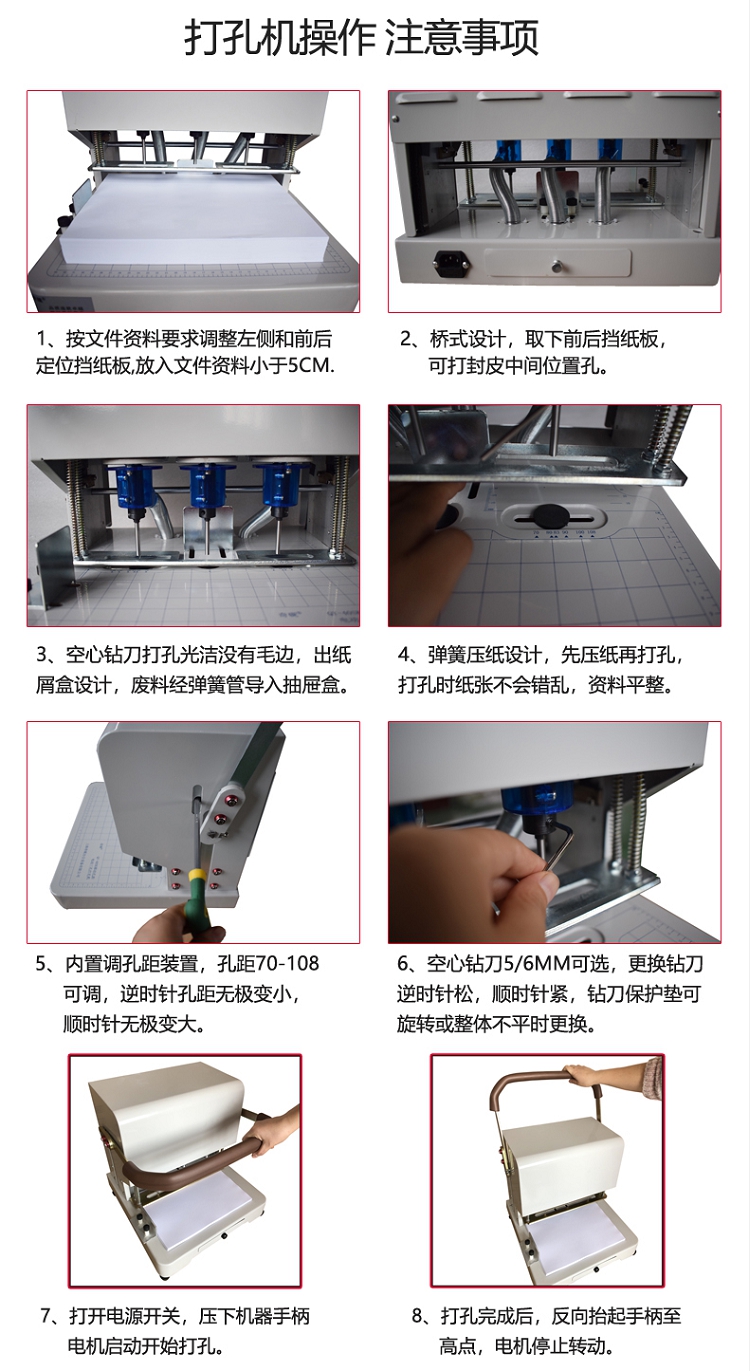 打孔机操作 注意事项

1、按文件资料要求调整左侧和前后定位挡纸板,放入文件资料小于5CM.

2、桥式设计，取下前后挡纸板，可打封皮中间位置孔。

3、空心钻刀打孔光洁没有毛边，出纸屑盒设计，废料经弹簧管导入抽屉盒。

4、弹簧压纸设计，先压纸再打孔，打孔时纸张不会错乱，资料平整。

5、内置调孔距装置，孔距70-108可调，逆时针孔距无极变小，顺时针无极变大。

6、空心钻刀5/6MM可选，更换钻刀逆时针松，顺时针紧，钻刀保护垫可旋转或整体不平时更换。

7、打开电源开关，压下机器手柄电机启动开始打孔。

8、打孔完成后，反向抬起手柄至高点，电机停止转动。