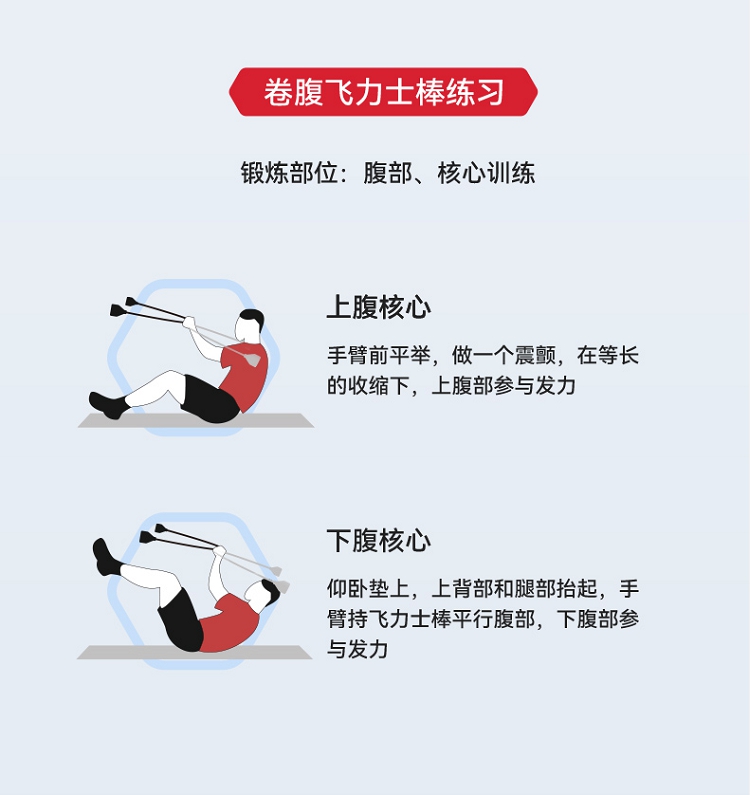 卷腹飞力士棒练习

锻炼部位：腹部、核心训练

上腹核心

手臂前平举，做一个震颤，在等长的收缩下，上腹部参与发力

下腹核心

仰卧垫上，上背部和腿部抬起，手臂持飞力士棒平行腹部，下腹部参与发力