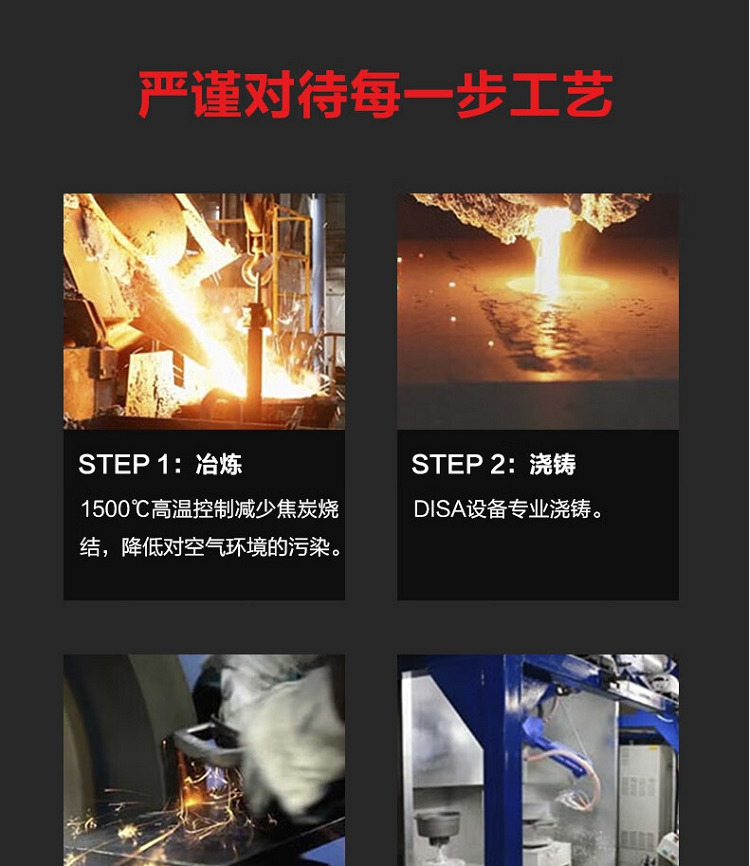 严谨对待每一步工艺

STEP 1：冶炼

1500℃高温控制减少焦炭烧结，降低对空气环境的污染。

STEP 2：浇铸

DISA设备专业浇铸。